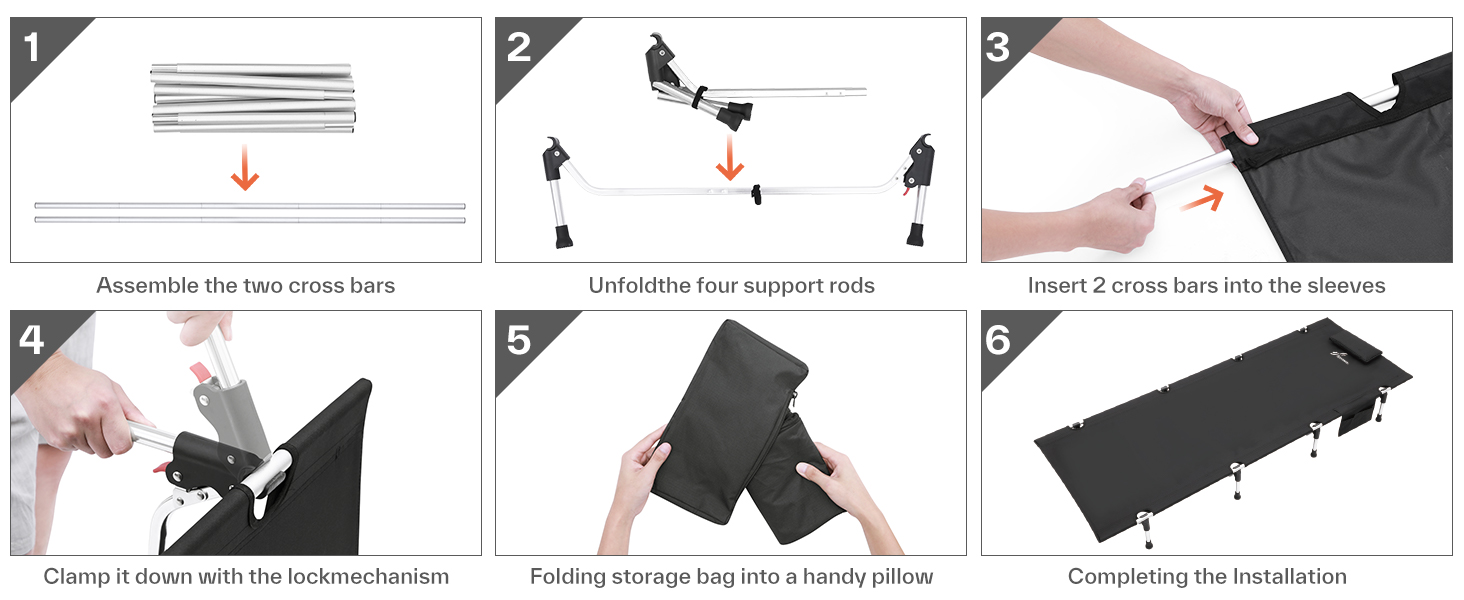 1

Assemble the two cross bars

2

Unfoldthe four support rods

3

Insert 2 cross bars into the sleeves

4

Clamp it down with the lockmechanism

5

Folding storage bag into a handy pillow

6

Completing the Installation