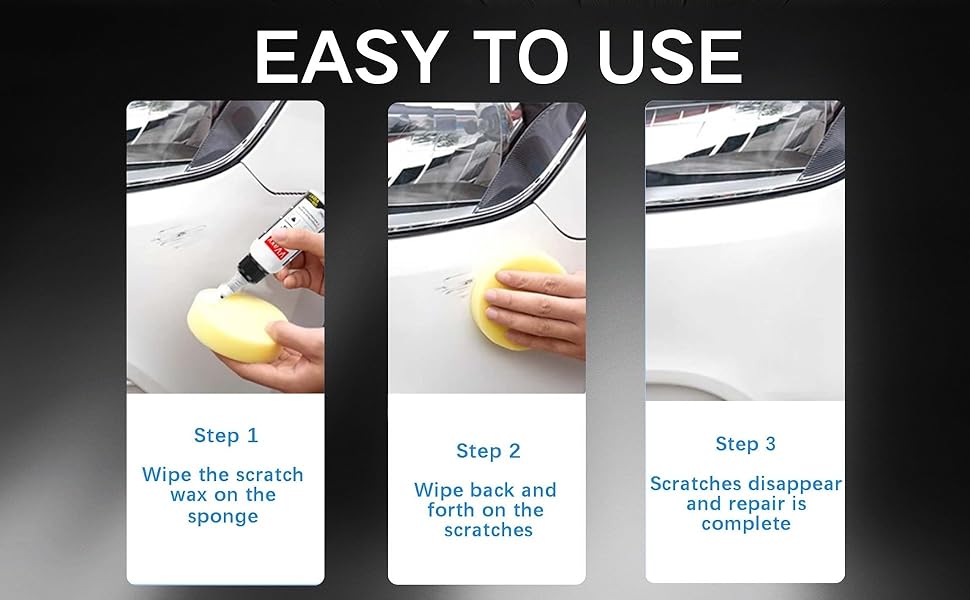 EASY TO USE

Step 1

Wipe the scratch wax on the sponge

Step 2

Wipe back and forth on the scratches

Step 3

Scratches disappear and repair is complete