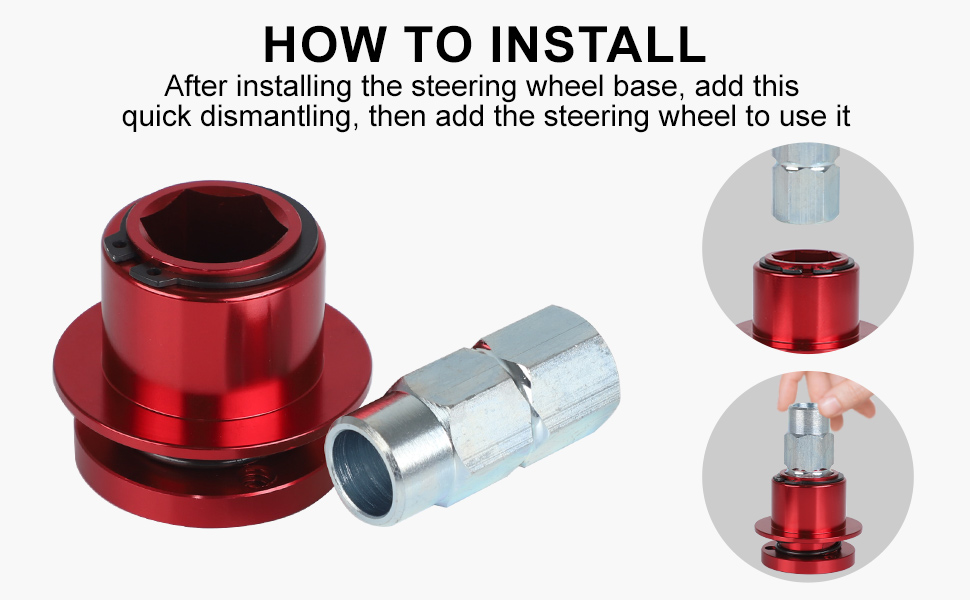 HOW TO INSTALL

After installing the steering wheel base, add this quick dismantling, then add the steering wheel to use it