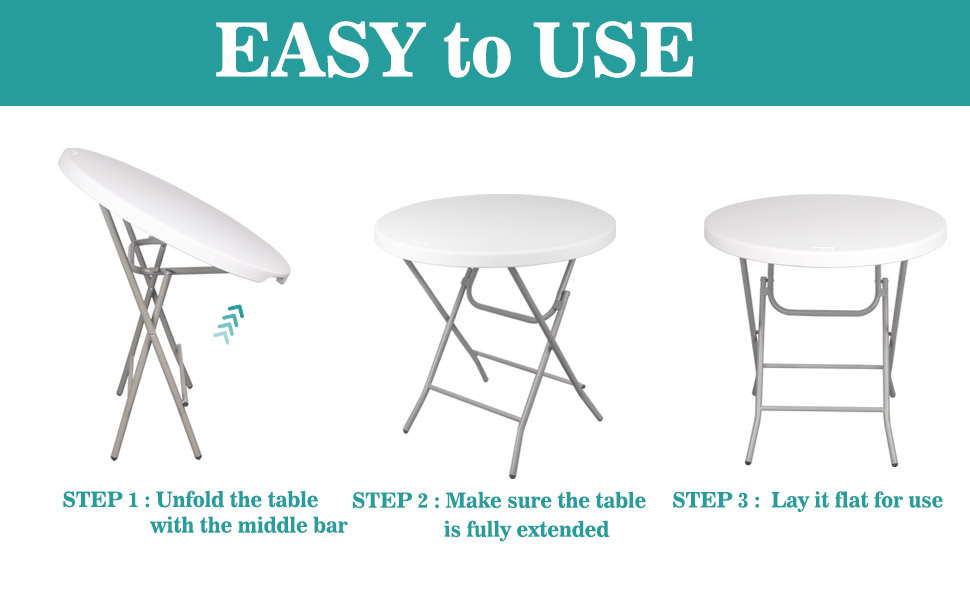 EASY to USE

STEP 1 : Unfold the table with the middle bar

STEP 2 : Make sure the table is fully extended

STEP 3 : Lay it flat for use