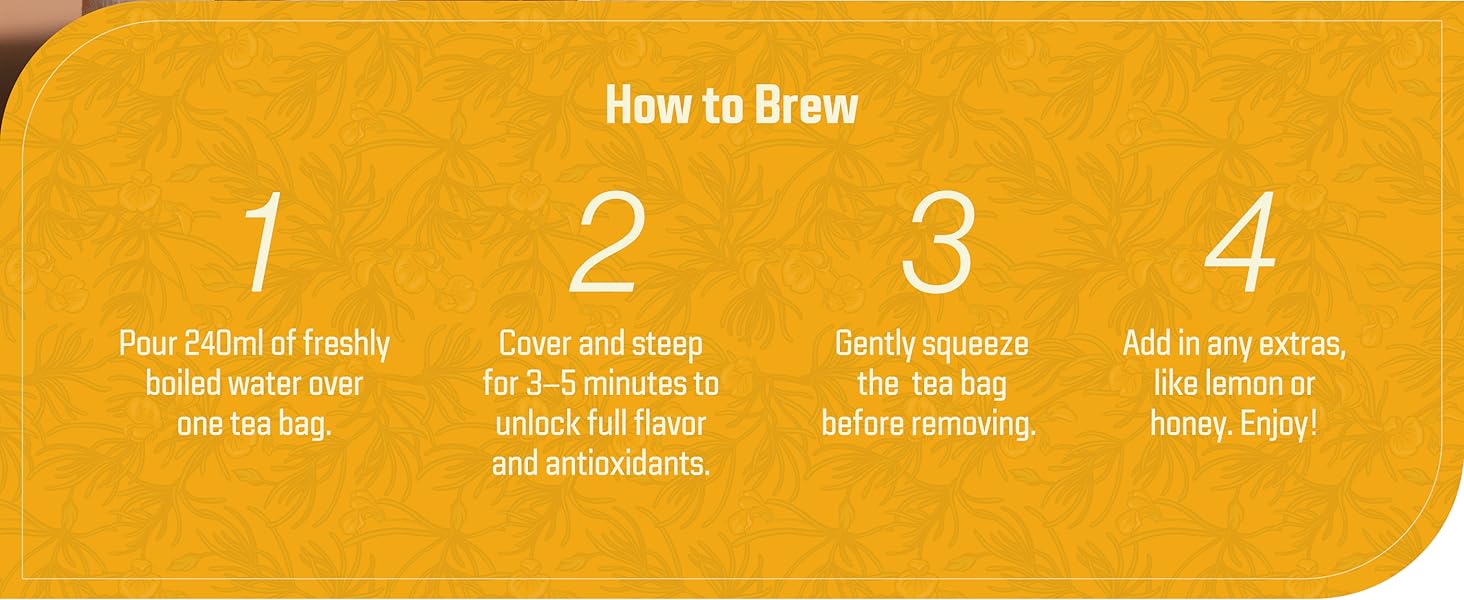 How to Brew

1
Pour 240ml of freshly boiled water over one tea bag.

2
Cover and steep for 3–5 minutes to unlock full flavor and antioxidants.

3
Gently squeeze the tea bag before removing.

4
Add in any extras, like lemon or honey. Enjoy!