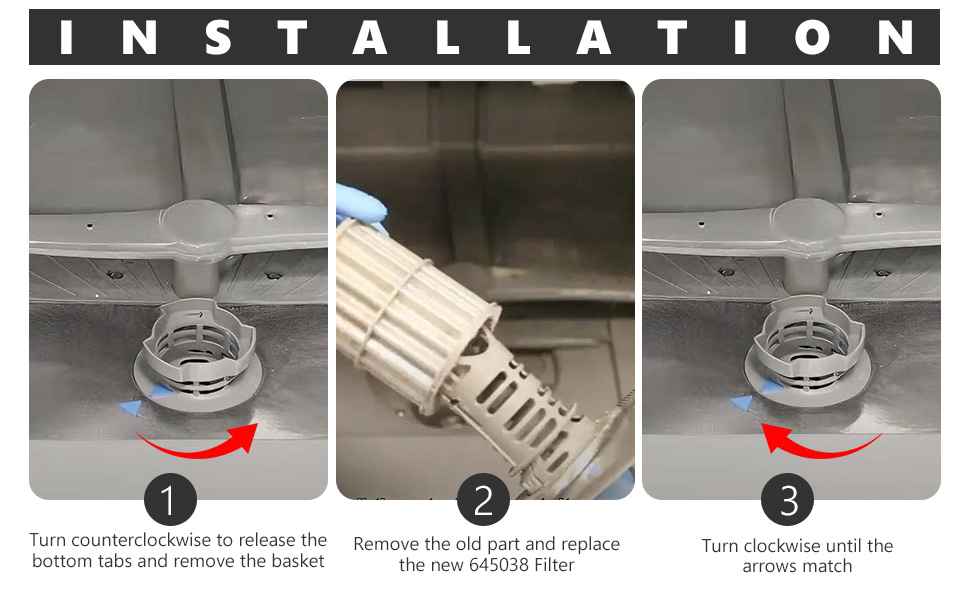 INSTALLATION

1
Turn counterclockwise to release the bottom tabs and remove the basket

2
Remove the old part and replace the new 645038 Filter

3
Turn clockwise until the arrows match