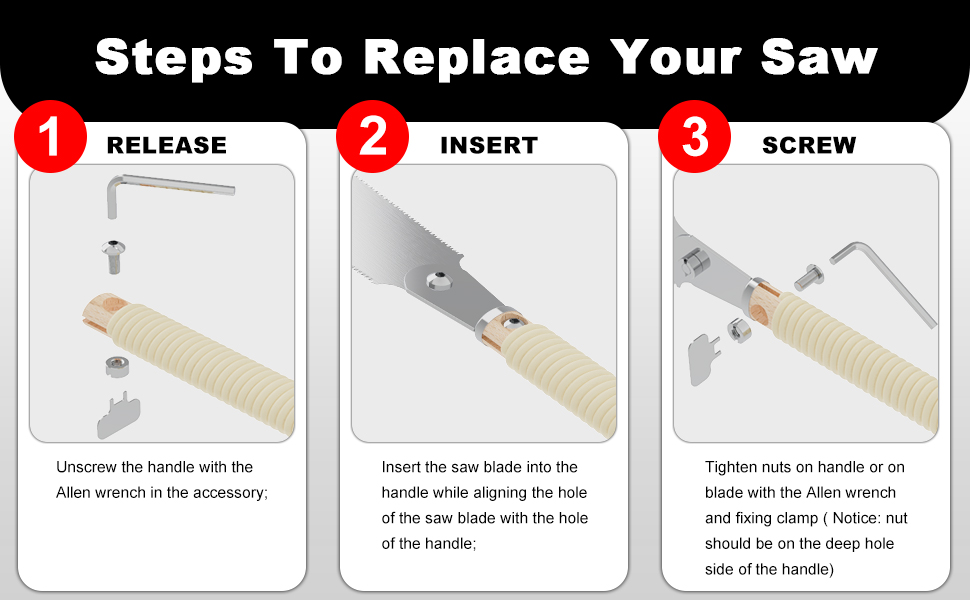 Steps To Replace Your Saw

1 RELEASE

Unscrew the handle with the Allen wrench in the accessory;

2 INSERT

Insert the saw blade into the handle while aligning the hole of the saw blade with the hole of the handle;

3 SCREW

Tighten nuts on handle or on blade with the Allen wrench and fixing clamp ( Notice: nut should be on the deep hole side of the handle)