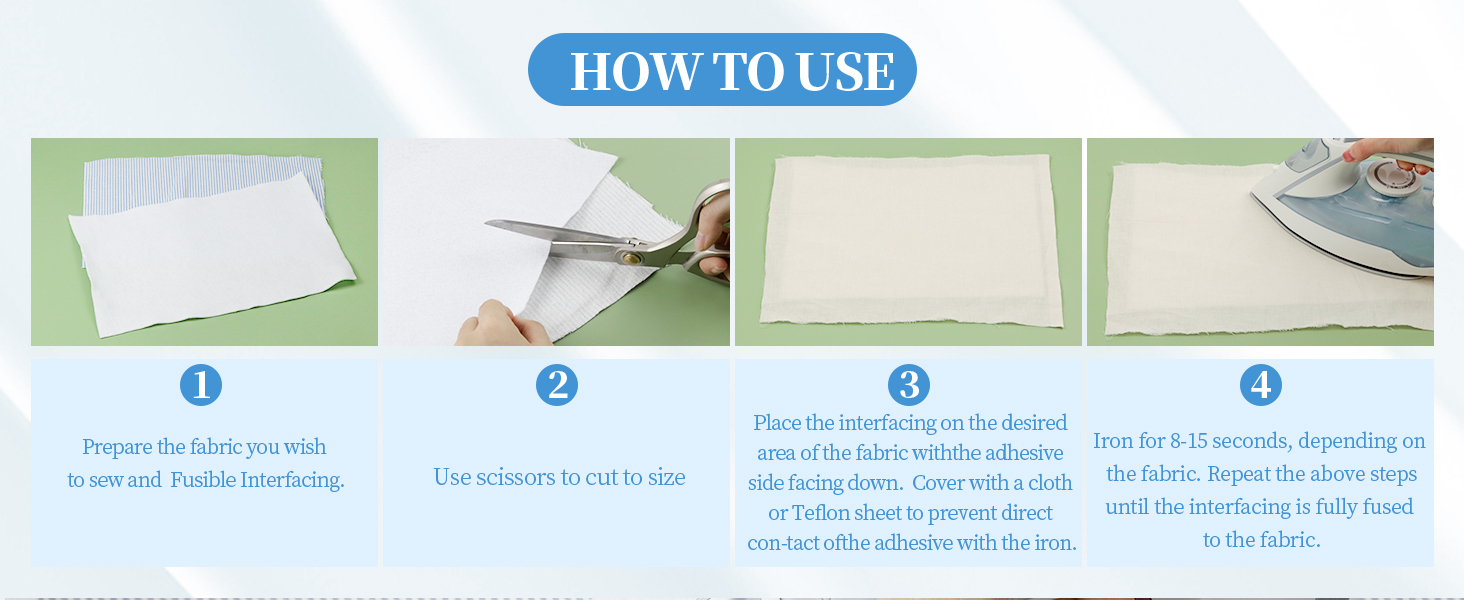 HOW TO USE

1

Prepare the fabric you wish to sew and Fusible Interfacing.

2

Use scissors to cut to size

3

Place the interfacing on the desired area of the fabric withthe adhesive side facing down. Cover with a cloth or Teflon sheet to prevent direct con-tact ofthe adhesive with the iron.

4

Iron for 8-15 seconds, depending on the fabric. Repeat the above steps until the interfacing is fully fused to the fabric.