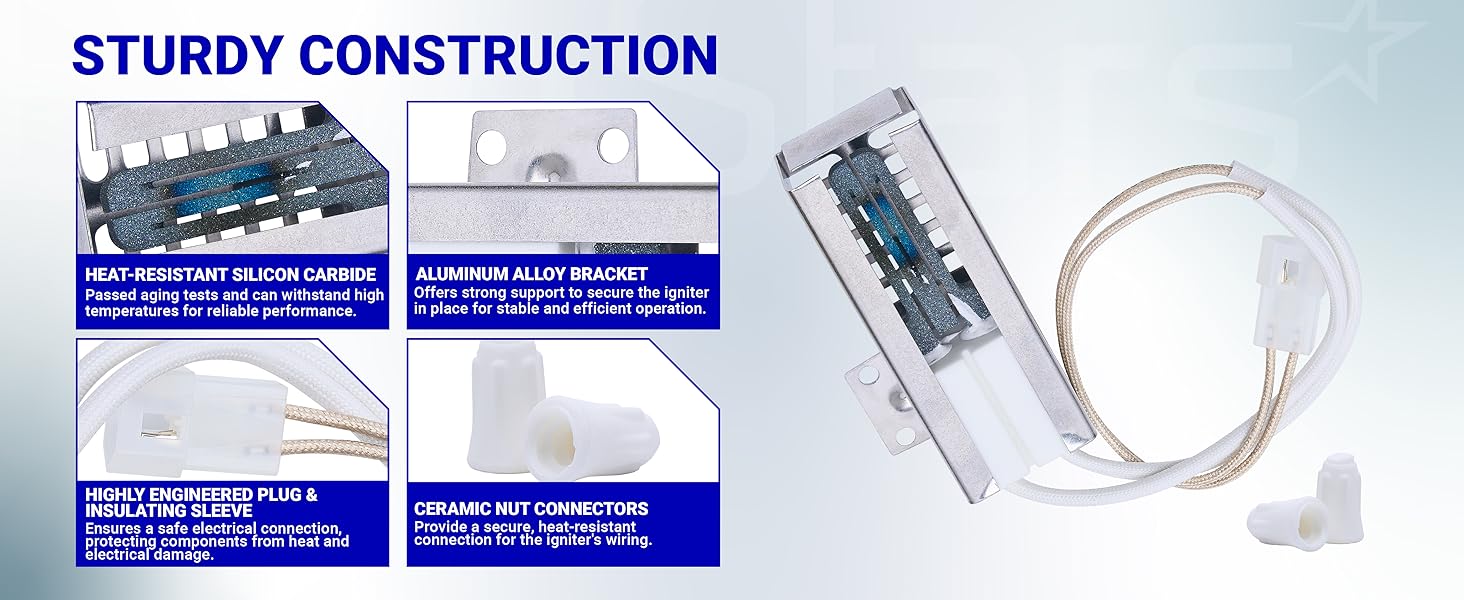 STURDY CONSTRUCTION

HEAT-RESISTANT SILICON CARBIDE
Passed aging tests and can withstand high temperatures for reliable performance.

ALUMINUM ALLOY BRACKET
Offers strong support to secure the igniter in place for stable and efficient operation.

HIGHLY ENGINEERED PLUG & INSULATING SLEEVE
Ensures a safe electrical connection, protecting components from heat and electrical damage.

CERAMIC NUT CONNECTORS
Provide a secure, heat-resistant connection for the igniter's wiring.