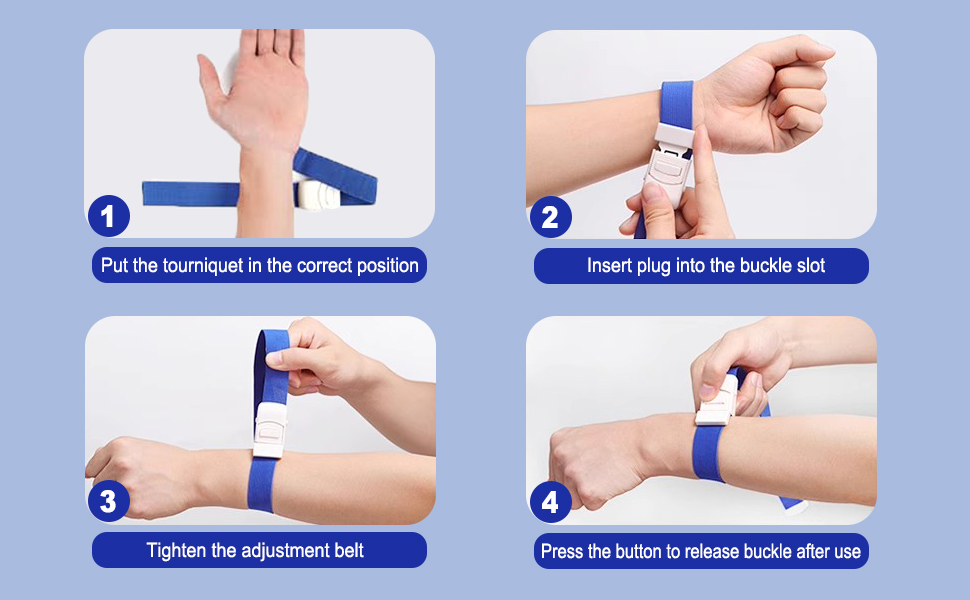 1
Put the tourniquet in the correct position

2
Insert plug into the buckle slot

3
Tighten the adjustment belt

4
Press the button to release buckle after use