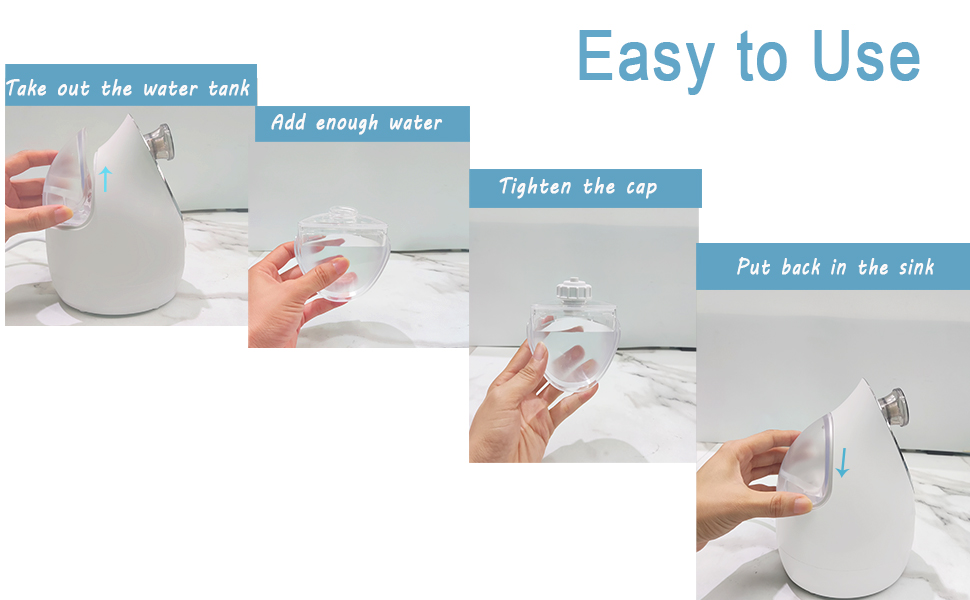 Easy to Use

Take out the water tank

Add enough water

Tighten the cap

Put back in the sink