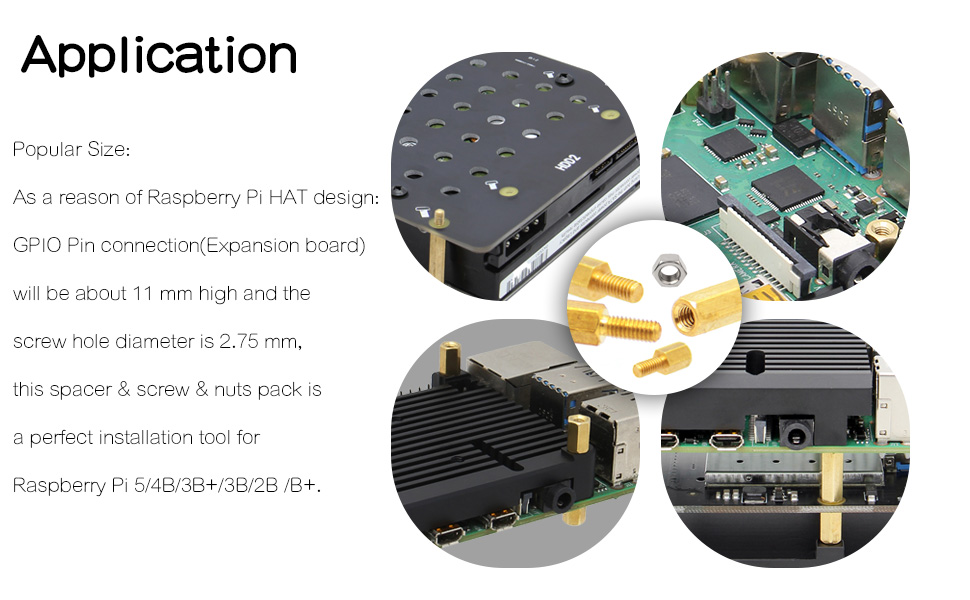 Application

Popular Size:

As a reason of Raspberry Pi HAT design:

GPIO Pin connection(Expansion board)

will be about 11 mm high and the

screw hole diameter is 2.75 mm,

this spacer & screw & nuts pack is

a perfect installation tool for

Raspberry Pi 5/4B/3B+/3B/2B /B+.

HDD2