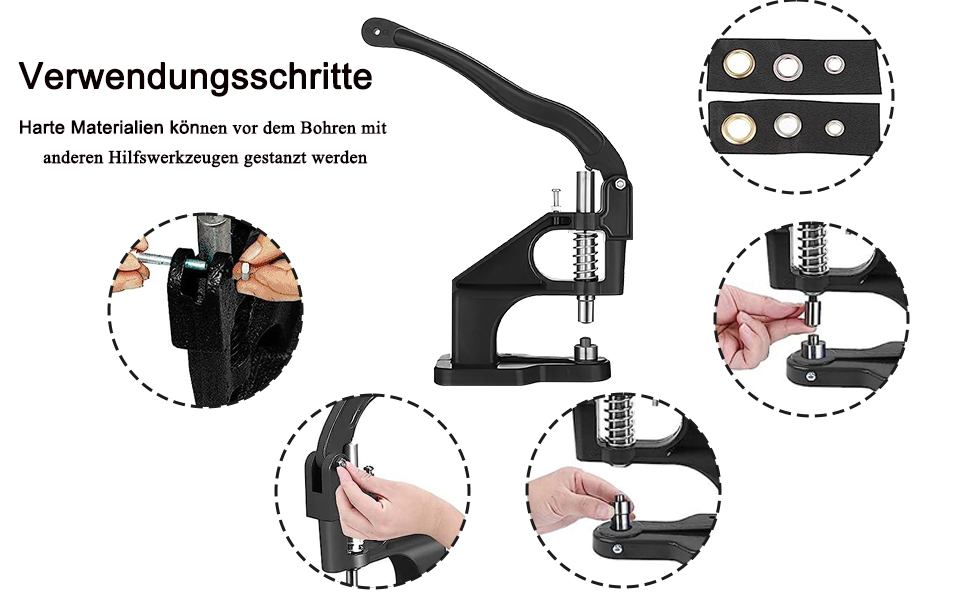 Verwendungsschritte

Harte Materialien können vor dem Bohren mit anderen Hilfswerkzeugen gestanzt werden