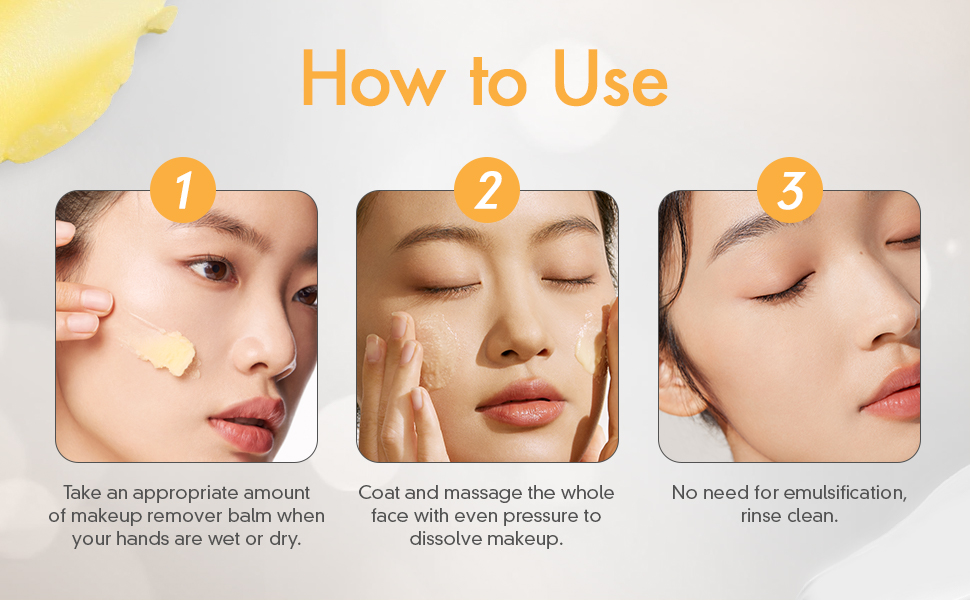 How to Use

1

Take an appropriate amount of makeup remover balm when your hands are wet or dry.

2

Coat and massage the whole face with even pressure to dissolve makeup.

3

No need for emulsification, rinse clean.