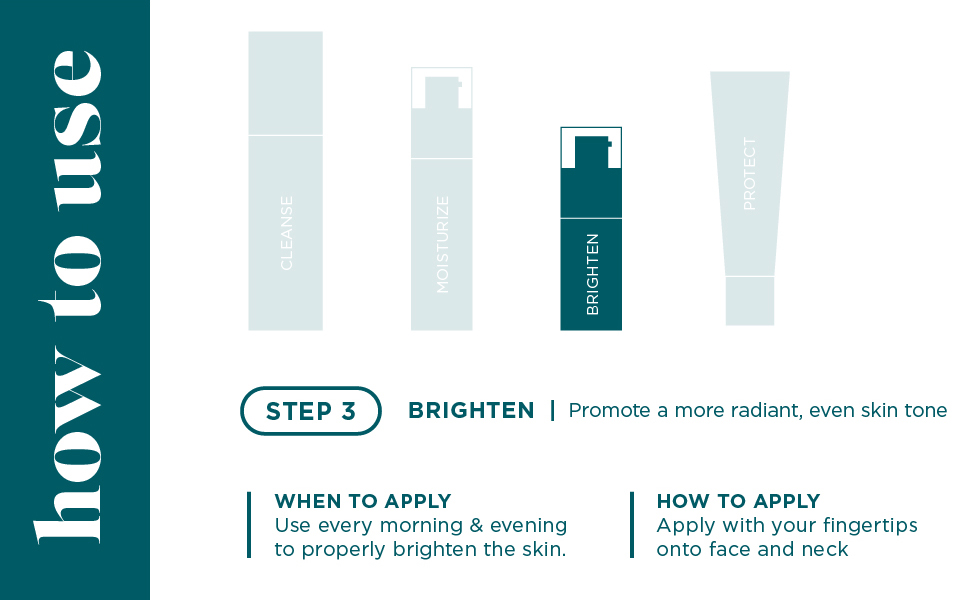 how to use

CLEANSE

MOISTURIZE

BRIGHTEN

PROTECT

STEP 3

BRIGHTEN | Promote a more radiant, even skin tone

WHEN TO APPLY
Use every morning & evening to properly brighten the skin.

HOW TO APPLY
Apply with your fingertips onto face and neck