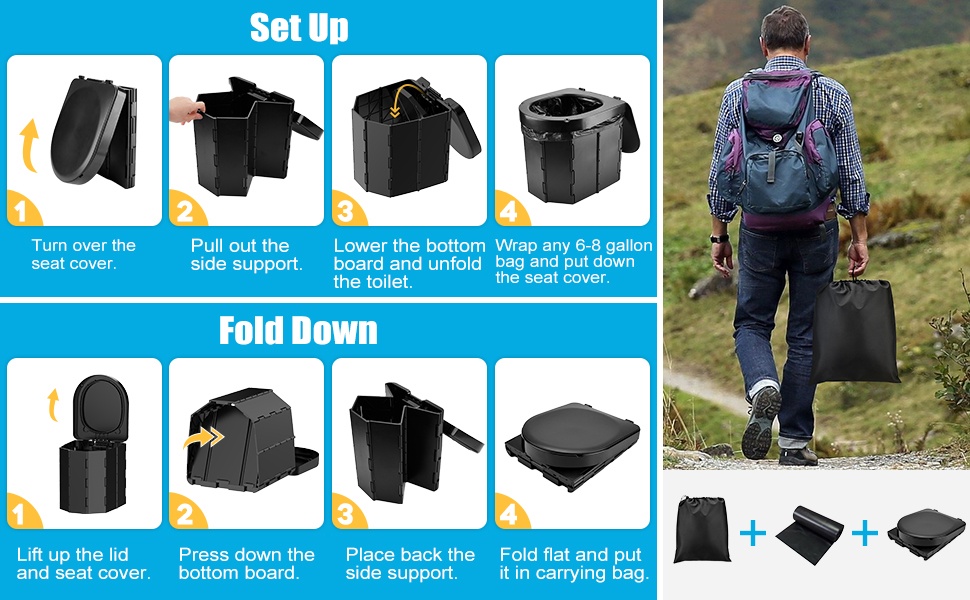 Set Up

1
Turn over the seat cover.

2
Pull out the side support.

3
Lower the bottom board and unfold the toilet.

4
Wrap any 6-8 gallon bag and put down the seat cover.

Fold Down

1
Lift up the lid and seat cover.

2
Press down the bottom board.

3
Place back the side support.

4
Fold flat and put it in carrying bag.

+ +