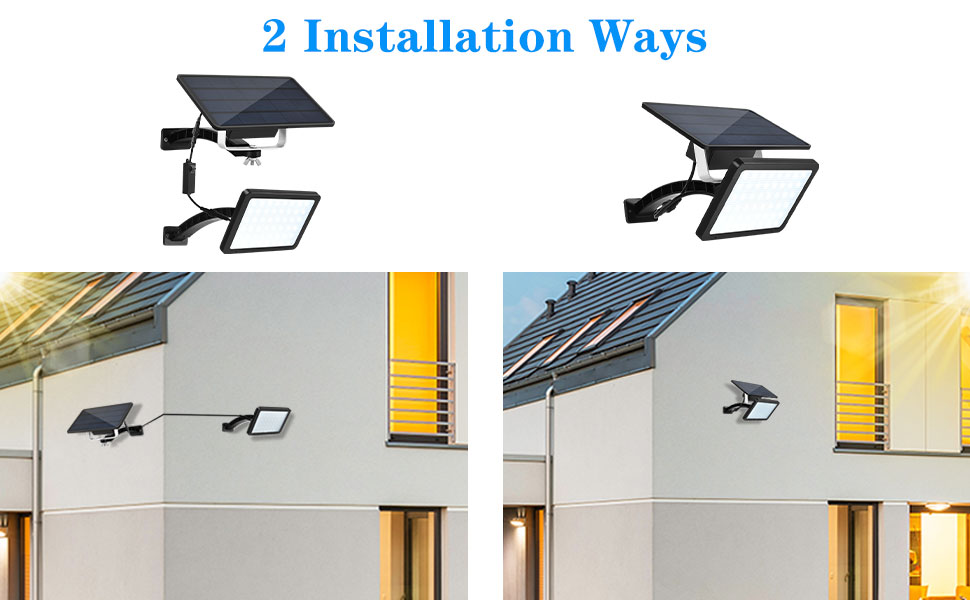 2 Installation Ways