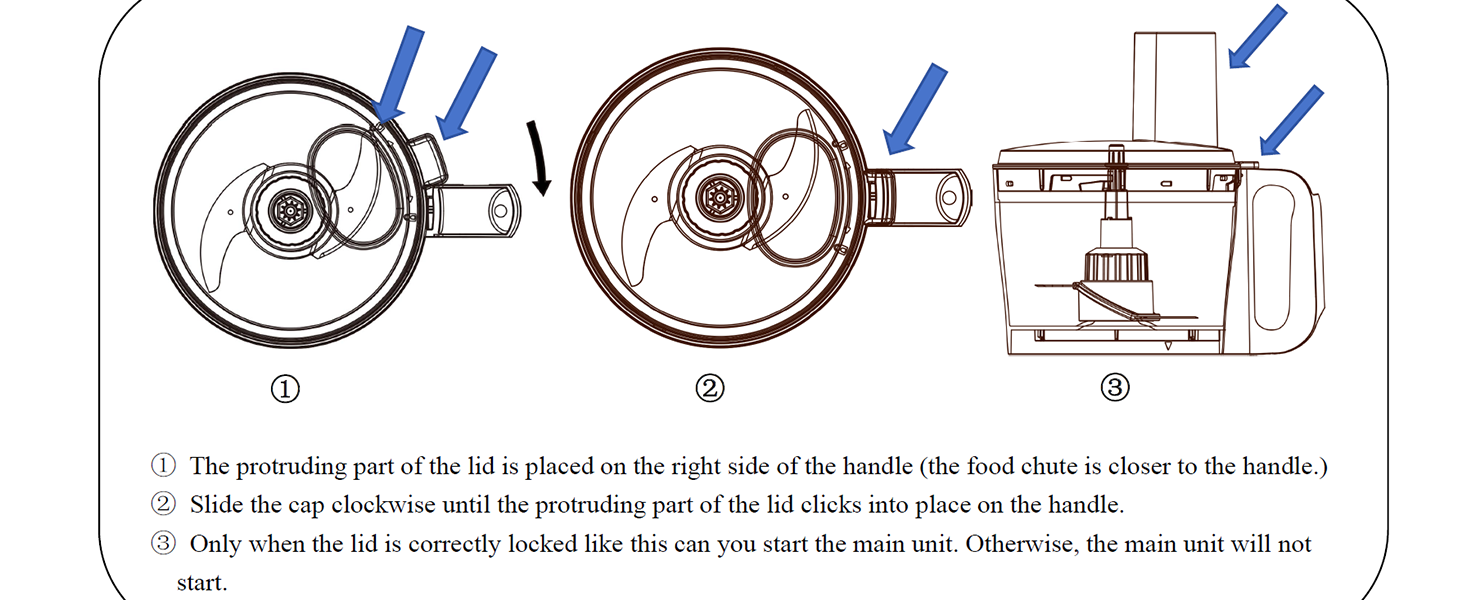 ①

②

③

① The protruding part of the lid is placed on the right side of the handle (the food chute is closer to the handle.)
② Slide the cap clockwise until the protruding part of the lid clicks into place on the handle.
③ Only when the lid is correctly locked like this can you start the main unit. Otherwise, the main unit will not start.