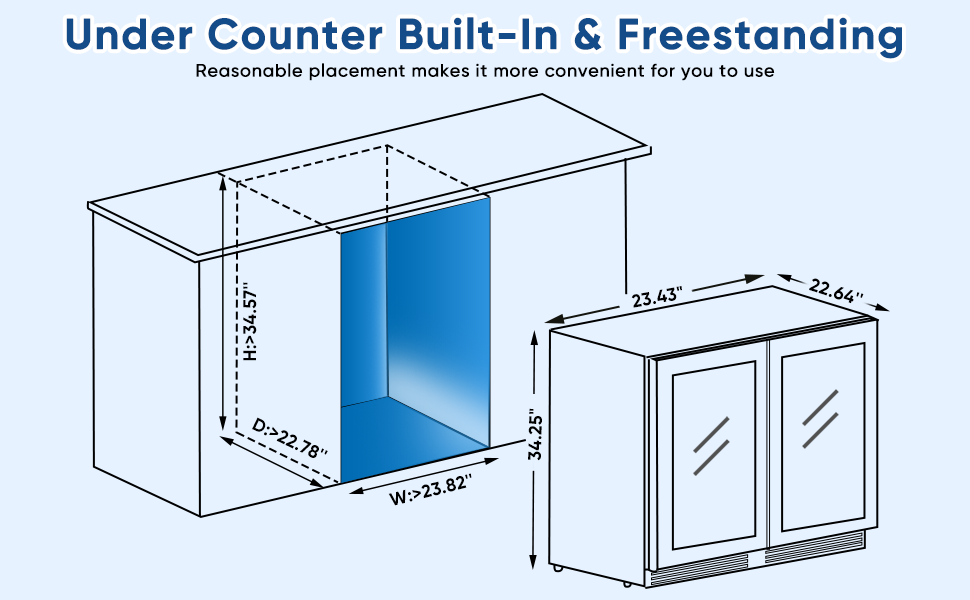 Under Counter Built-In & Freestanding

Reasonable placement makes it more convenient for you to use

H:>34.57"

D:>22.78"

W:>23.82"

23.43"

22.64"

34.25"