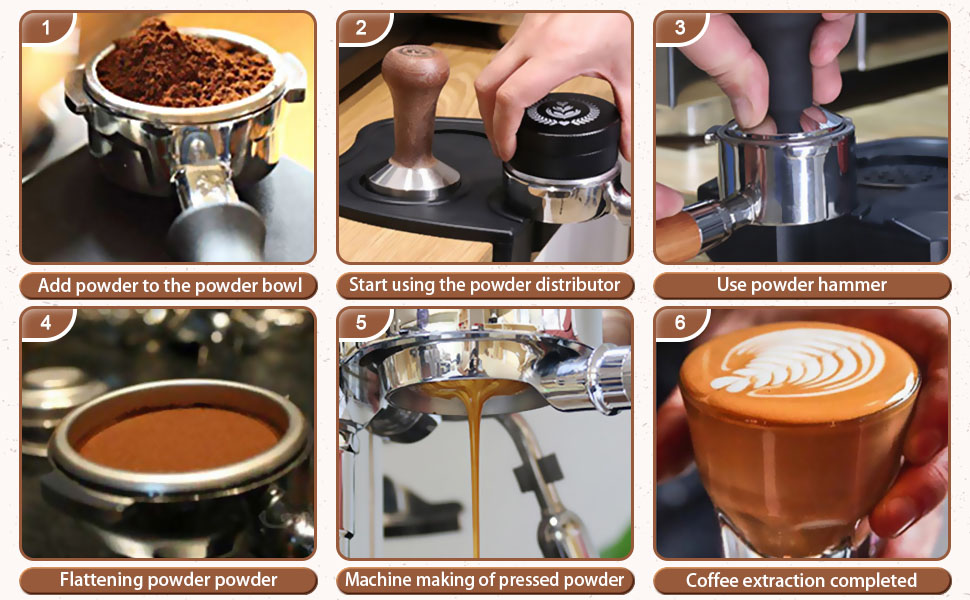 1
Add powder to the powder bowl

2
Start using the powder distributor

3
Use powder hammer

4
Flattening powder powder

5
Machine making of pressed powder

6
Coffee extraction completed