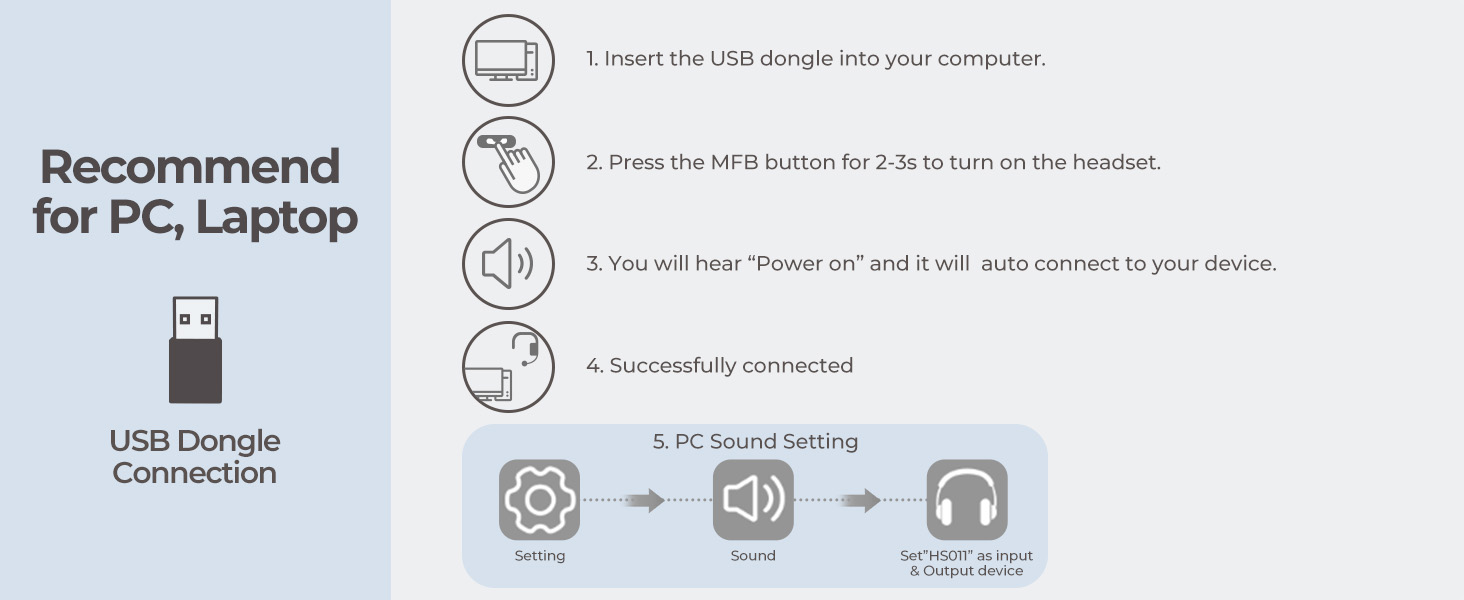 Recommend for PC, Laptop

USB Dongle Connection

1. Insert the USB dongle into your computer.

2. Press the MFB button for 2-3s to turn on the headset.

3. You will hear “Power on” and it will  auto connect to your device.

4. Successfully connected

5. PC Sound Setting

Setting

Sound

Set"HS011" as input & Output device