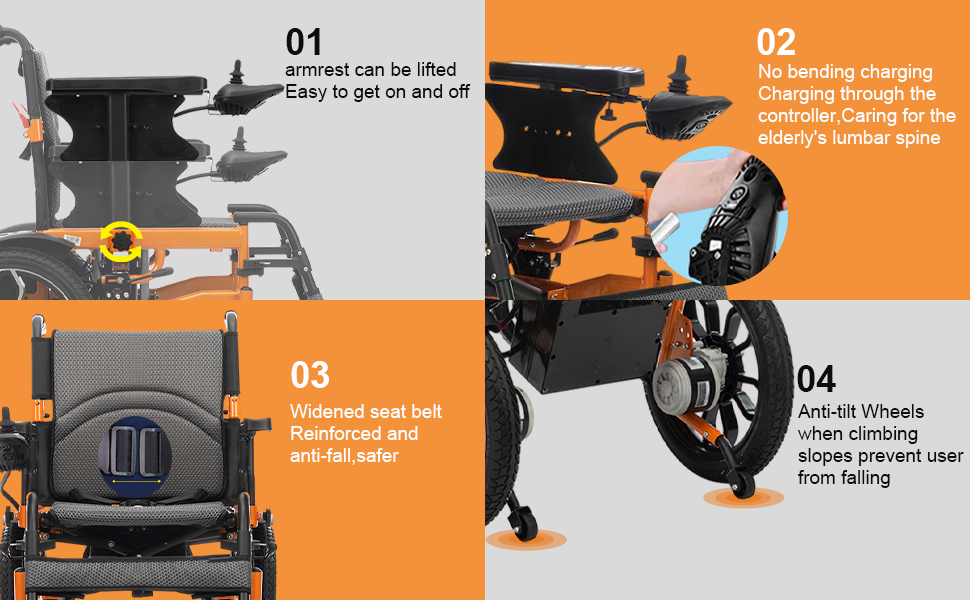 01
armrest can be lifted
Easy to get on and off

02
No bending charging
Charging through the controller,Caring for the elderly's lumbar spine

03
Widened seat belt
Reinforced and anti-fall,safer

04
Anti-tilt Wheels when climbing slopes prevent user from falling