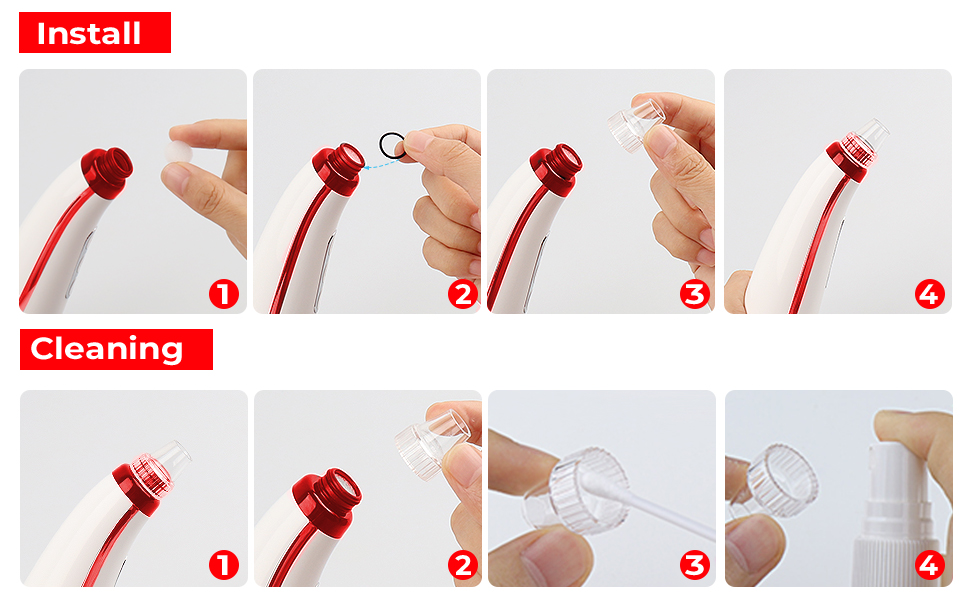 Install

1

2

3

4

Cleaning

1

2

3

4