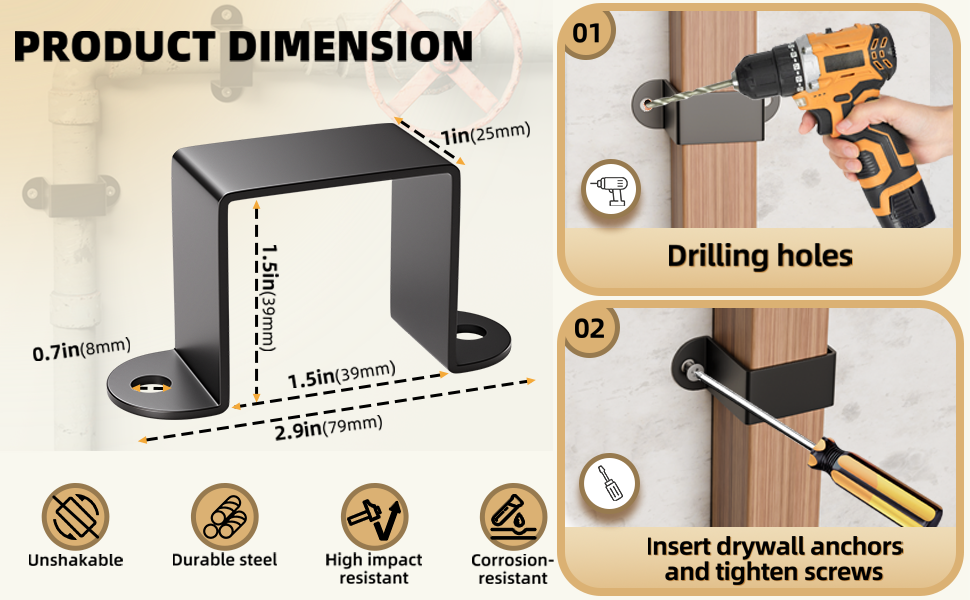 PRODUCT DIMENSION

1in(25mm)

1.5in(39mm)

0.7in(8mm)

1.5in(39mm)

2.9in(79mm)

Unshakable

Durable steel

High impact resistant

Corrosion-resistant

01

Drilling holes

02

Insert drywall anchors and tighten screws