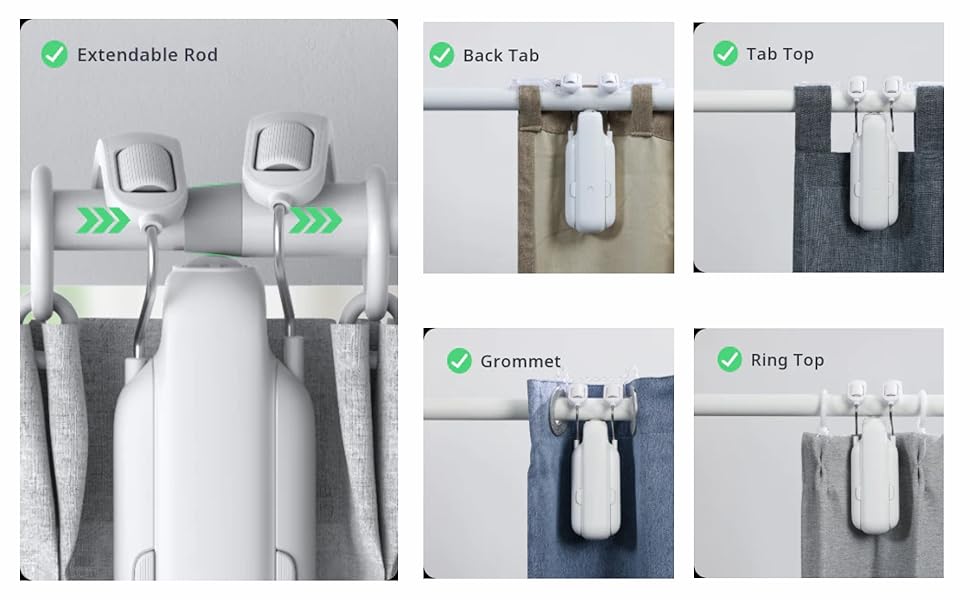 Extendable Rod

Back Tab

Tab Top

Grommet

Ring Top