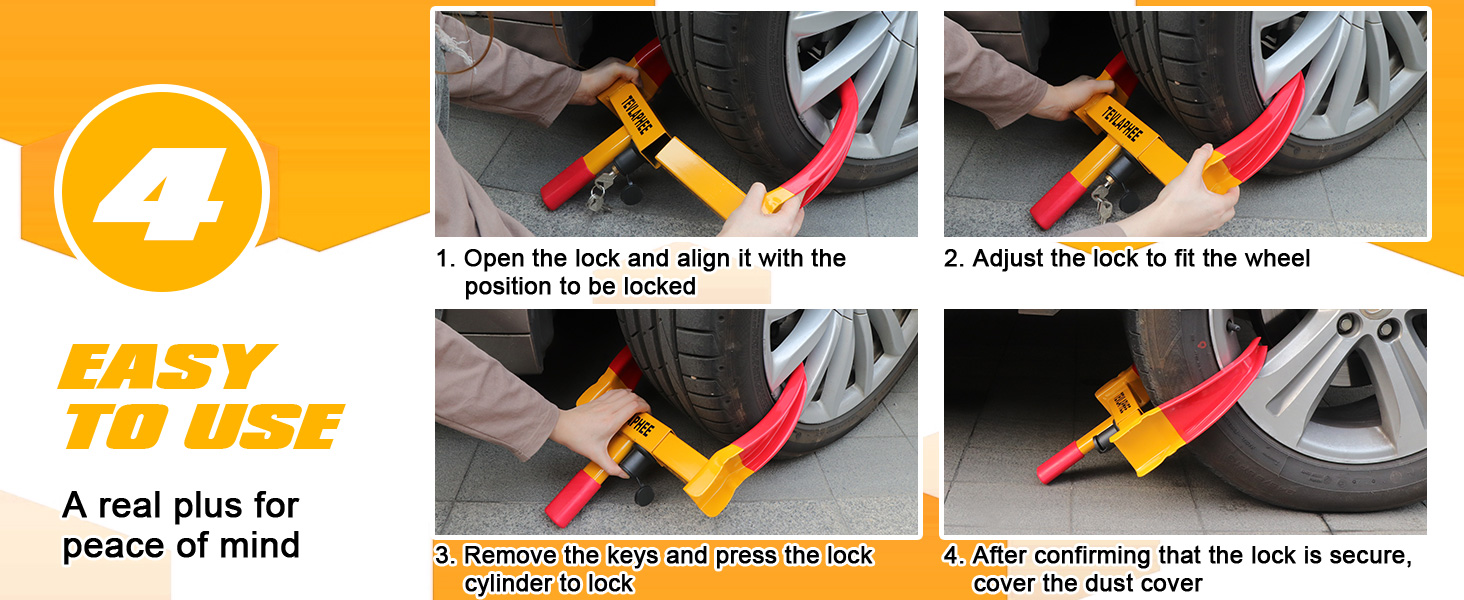 4

EASY TO USE

A real plus for peace of mind

TEVLAPHEE

1. Open the lock and align it with the position to be locked

TEVLAPHEE

2. Adjust the lock to fit the wheel

PHEE

3. Remove the keys and press the lock cylinder to lock

TEVLAPHEE

4. After confirming that the lock is secure, cover the dust cover