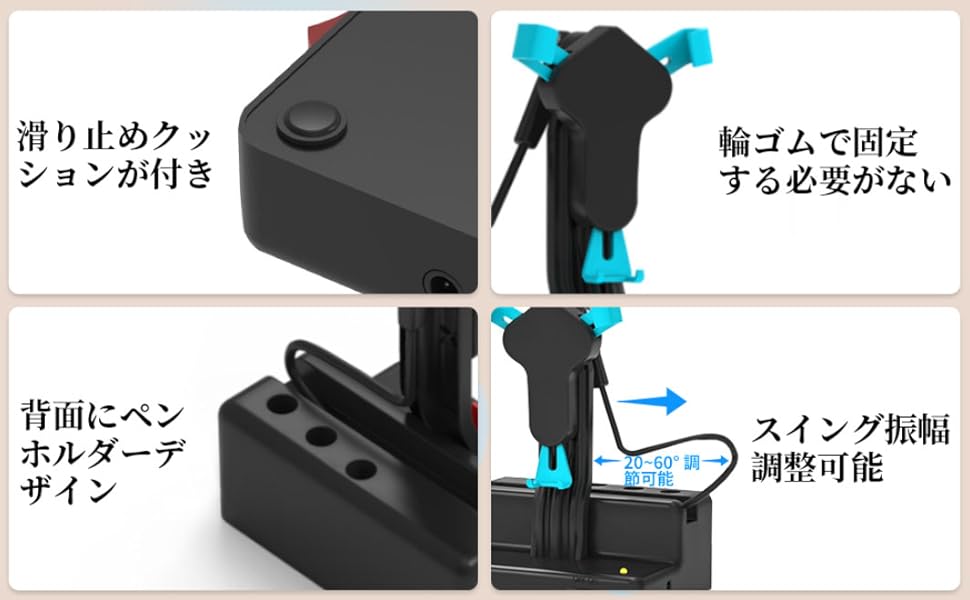 滑り止めクッションが付き

輪ゴムで固定する必要がない

背面にペンホルダーデザイン

20~60° 調節可能

スイング振幅調整可能