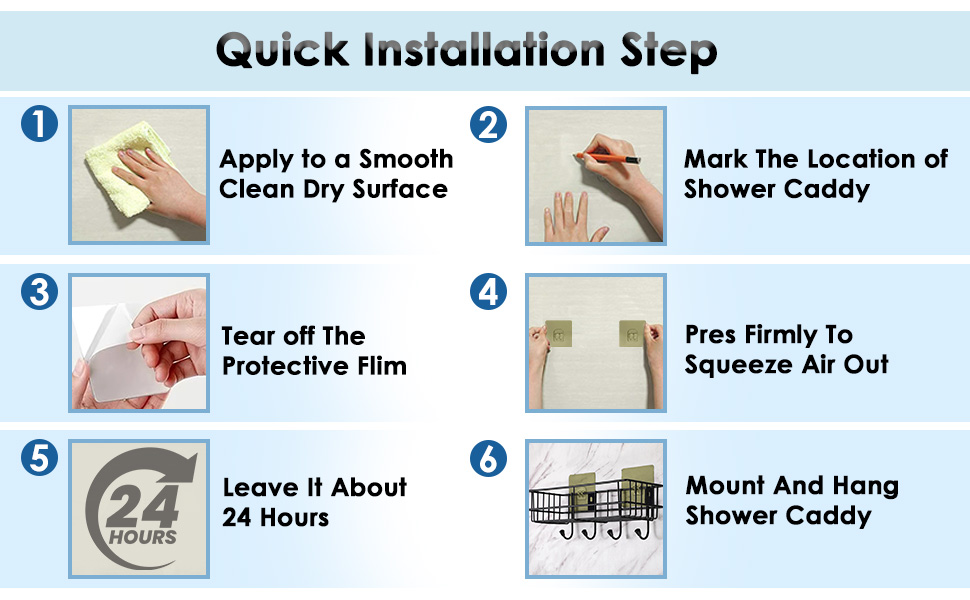 Quick Installation Step

1
Apply to a Smooth Clean Dry Surface

2
Mark The Location of Shower Caddy

3
Tear off The Protective Flim

4
Pres Firmly To Squeeze Air Out

5
24 HOURS
Leave It About 24 Hours

6
Mount And Hang Shower Caddy