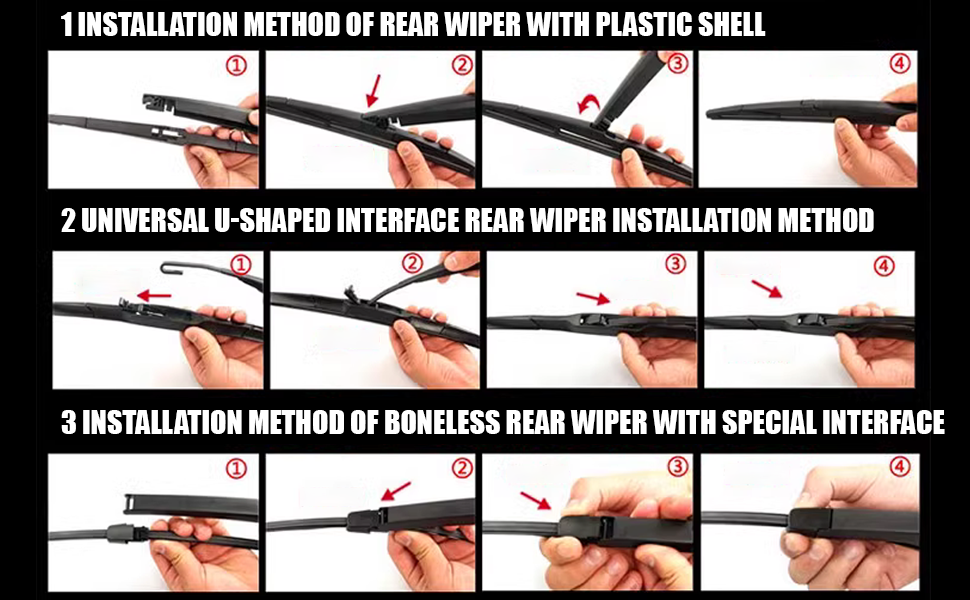 1 INSTALLATION METHOD OF REAR WIPER WITH PLASTIC SHELL

①

②

③

④

2 UNIVERSAL U-SHAPED INTERFACE REAR WIPER INSTALLATION METHOD

①

②

③

④

3 INSTALLATION METHOD OF BONELESS REAR WIPER WITH SPECIAL INTERFACE

①

②

③

④