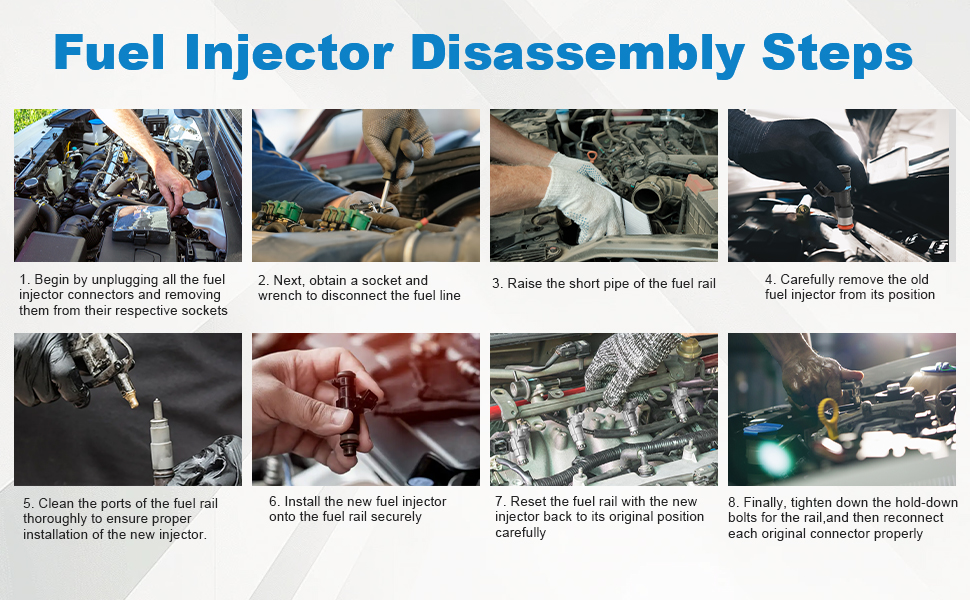 Fuel Injector Disassembly Steps

1. Begin by unplugging all the fuel injector connectors and removing them from their respective sockets

2. Next, obtain a socket and wrench to disconnect the fuel line

3. Raise the short pipe of the fuel rail

4. Carefully remove the old fuel injector from its position

5. Clean the ports of the fuel rail thoroughly to ensure proper installation of the new injector.

6. Install the new fuel injector onto the fuel rail securely

7. Reset the fuel rail with the new injector back to its original position carefully

8. Finally, tighten down the hold-down bolts for the rail,and then reconnect each original connector properly