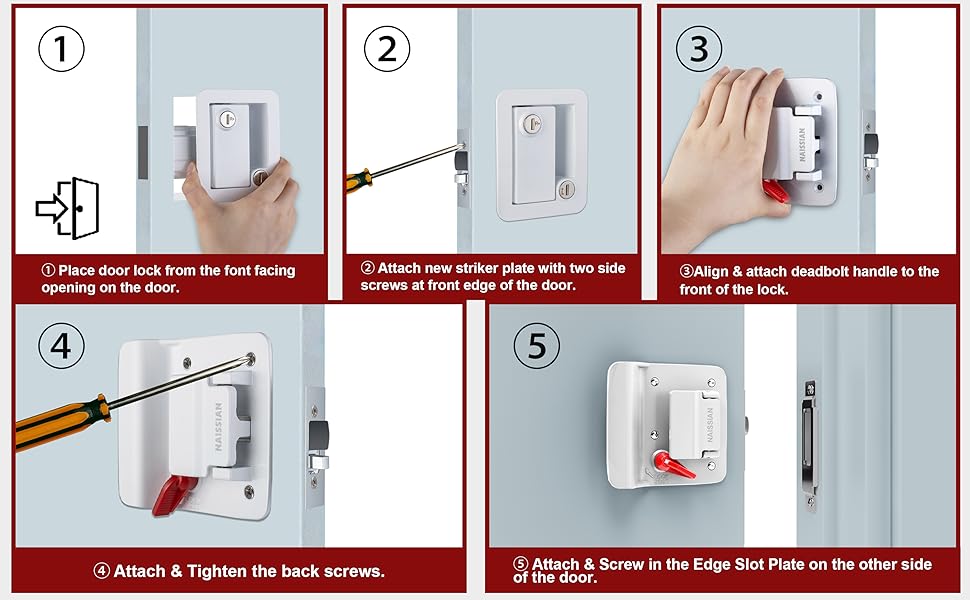 1

① Place door lock from the font facing opening on the door.

2

② Attach new striker plate with two side screws at front edge of the door.

3

NAISSIAN

③Align & attach deadbolt handle to the front of the lock.

4

NAISSIAN

④ Attach & Tighten the back screws.

5

NAISSIAN

⑤ Attach & Screw in the Edge Slot Plate on the other side of the door.