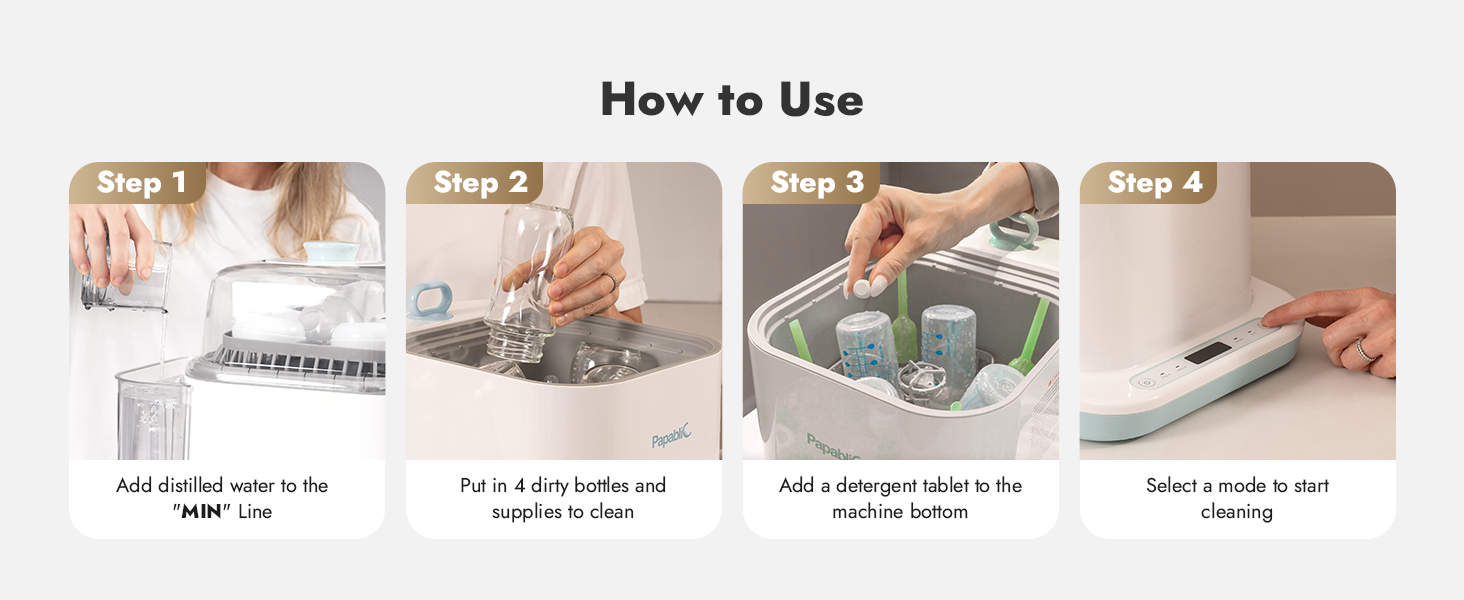 How to Use

Step 1

Add distilled water to the "MIN" Line

Step 2

Papablic

Put in 4 dirty bottles and supplies to clean

Step 3

Papablic

Add a detergent tablet to the machine bottom

Step 4

Select a mode to start cleaning