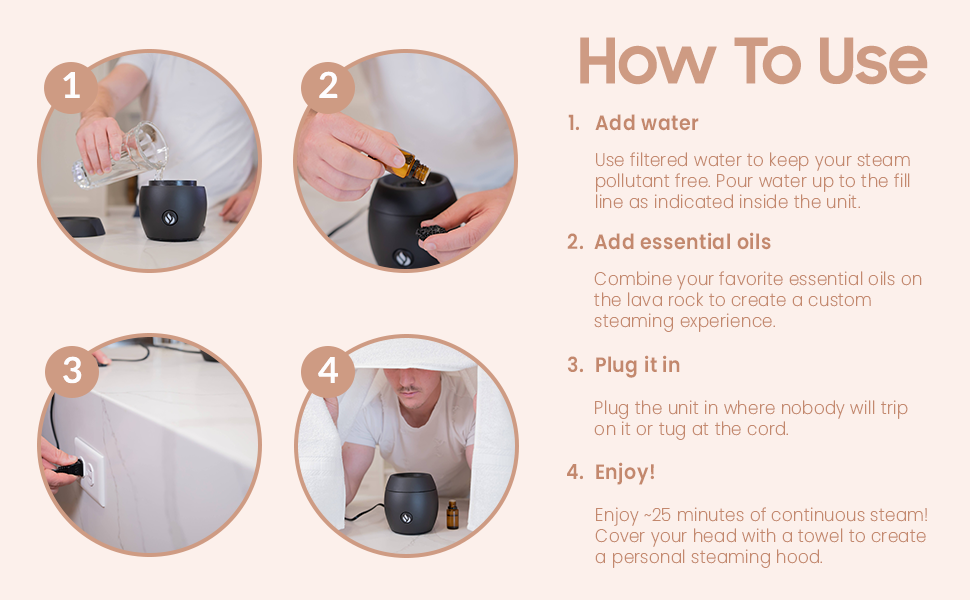 1

2

3

4

How To Use

1. Add water

Use filtered water to keep your steam pollutant free. Pour water up to the fill line as indicated inside the unit.

2. Add essential oils

Combine your favorite essential oils on the lava rock to create a custom steaming experience.

3. Plug it in

Plug the unit in where nobody will trip on it or tug at the cord.

4. Enjoy!

Enjoy ~25 minutes of continuous steam! Cover your head with a towel to create a personal steaming hood.