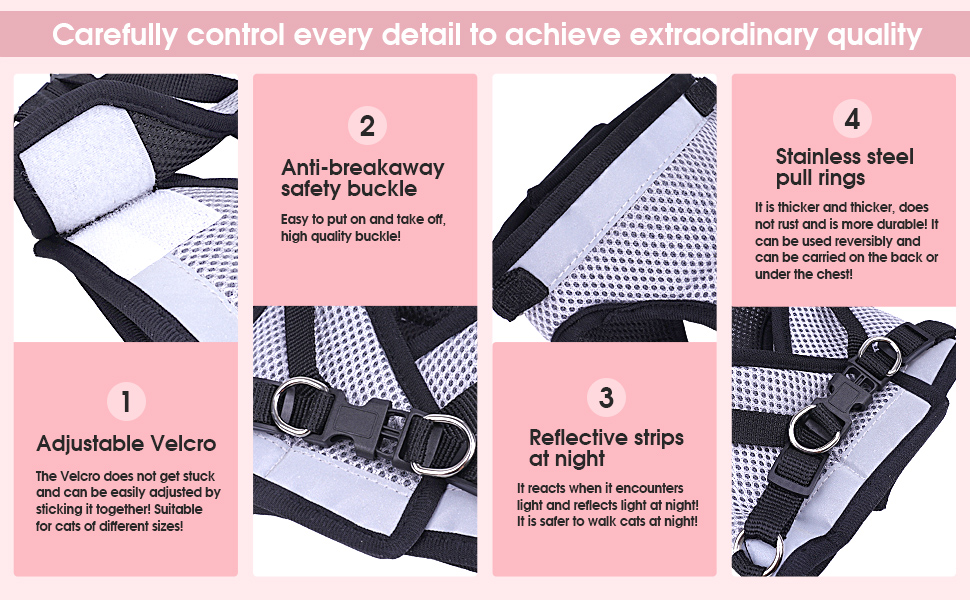 Carefully control every detail to achieve extraordinary quality

1

Adjustable Velcro

The Velcro does not get stuck and can be easily adjusted by sticking it together! Suitable for cats of different sizes!

2

Anti-breakaway safety buckle

Easy to put on and take off, high quality buckle!

3

Reflective strips at night

It reacts when it encounters light and reflects light at night! It is safer to walk cats at night!

4

Stainless steel pull rings

It is thicker and thicker, does not rust and is more durable! It can be used reversibly and can be carried on the back or under the chest!