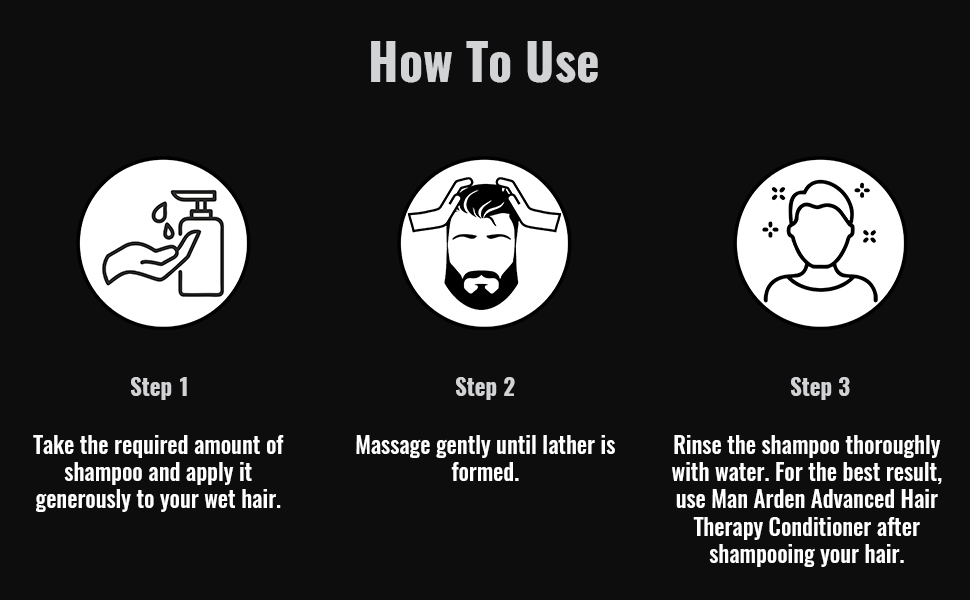 How To Use

Step 1

Take the required amount of shampoo and apply it generously to your wet hair.

Step 2

Massage gently until lather is formed.

Step 3

Rinse the shampoo thoroughly with water. For the best result, use Man Arden Advanced Hair Therapy Conditioner after shampooing your hair.