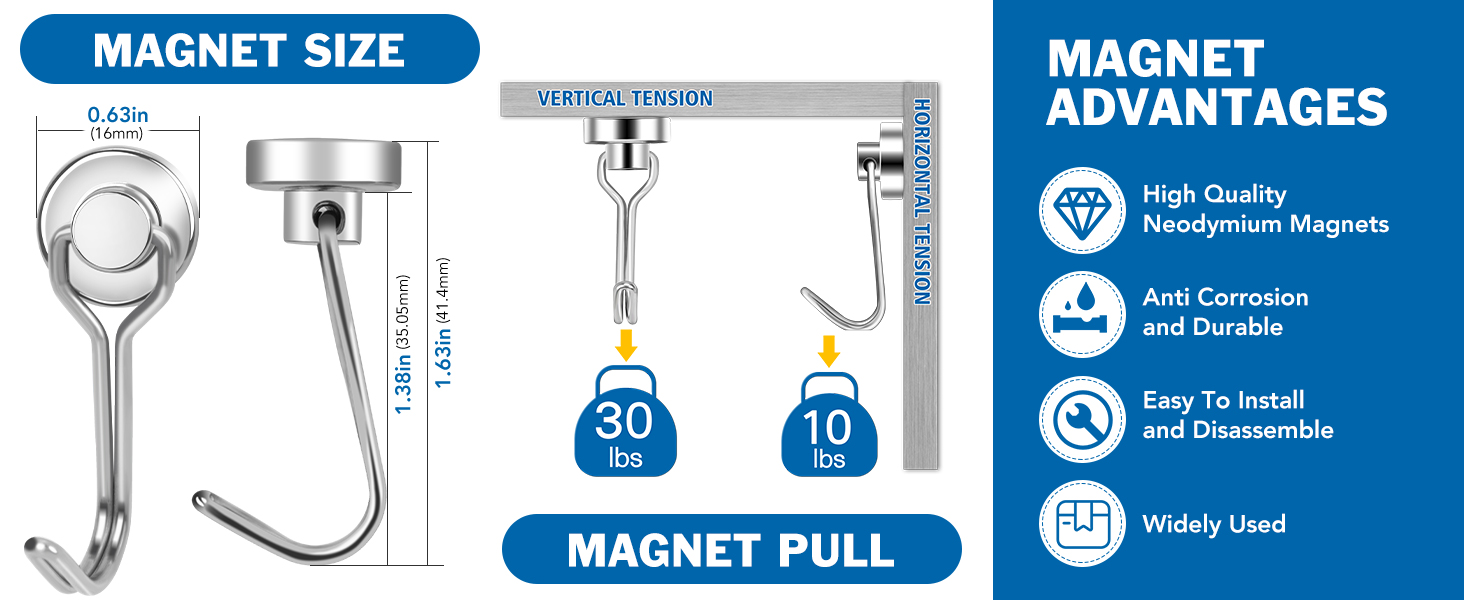 MAGNET SIZE

0.63in
(16mm)

1.38in (35.05mm)

1.63in (41.4mm)

VERTICAL TENSION

HORIZONTAL TENSION

30
lbs

10
lbs

MAGNET PULL

MAGNET ADVANTAGES

High Quality Neodymium Magnets

Anti Corrosion and Durable

Easy To Install and Disassemble

Widely Used