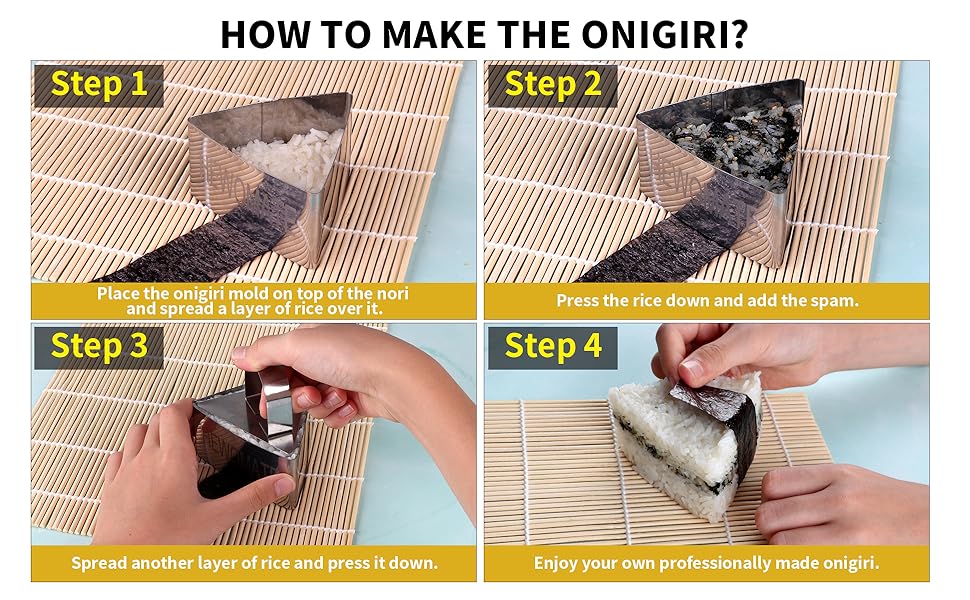 HOW TO MAKE THE ONIGIRI?

Step 1

Place the onigiri mold on top of the nori and spread a layer of rice over it.

Step 2

Press the rice down and add the spam.

Step 3

Spread another layer of rice and press it down.

Step 4

Enjoy your own professionally made onigiri.