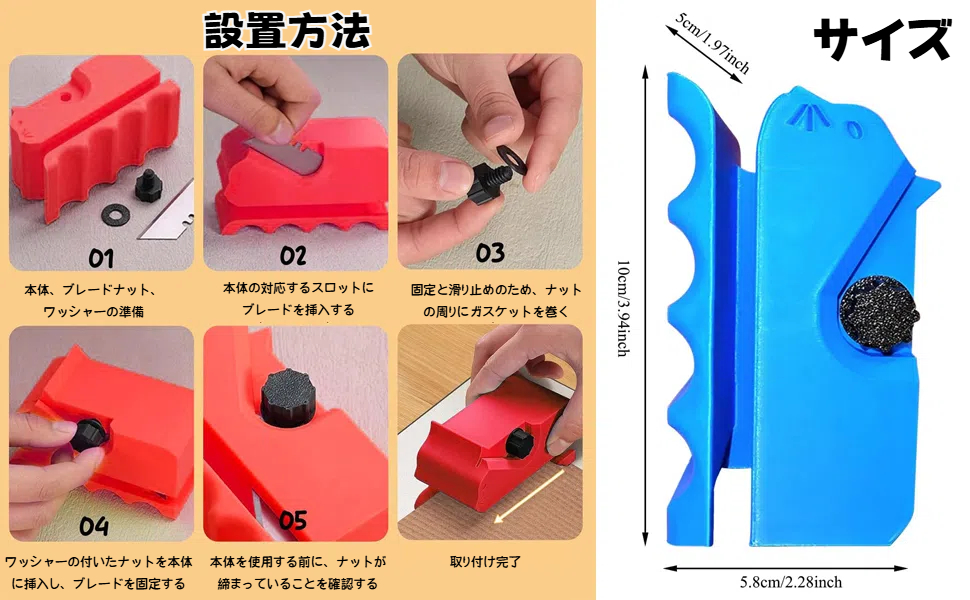 設置方法

01
本体、ブレードナット、ワッシャーの準備

02
本体の対応するスロットにブレードを挿入する

03
固定と滑り止めのため、ナットの周りにガスケットを巻く

04
ワッシャーの付いたナットを本体に挿入し、ブレードを固定する

05
本体を使用する前に、ナットが締まっていることを確認する

取り付け完了

サイズ

5cm/1.97inch

10cm/3.94inch

5.8cm/2.28inch