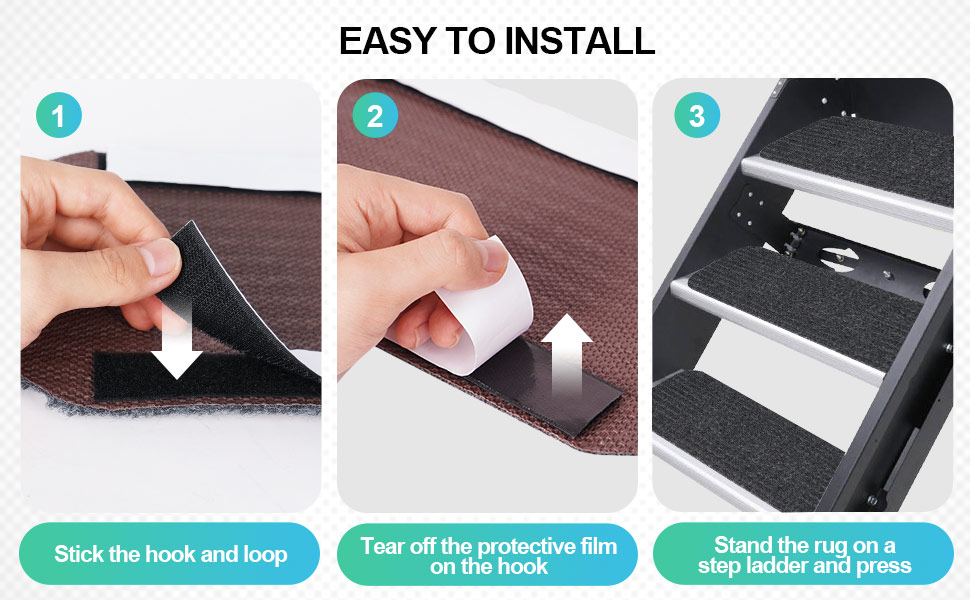 EASY TO INSTALL

1

Stick the hook and loop

2

Tear off the protective film on the hook

3

Stand the rug on a step ladder and press