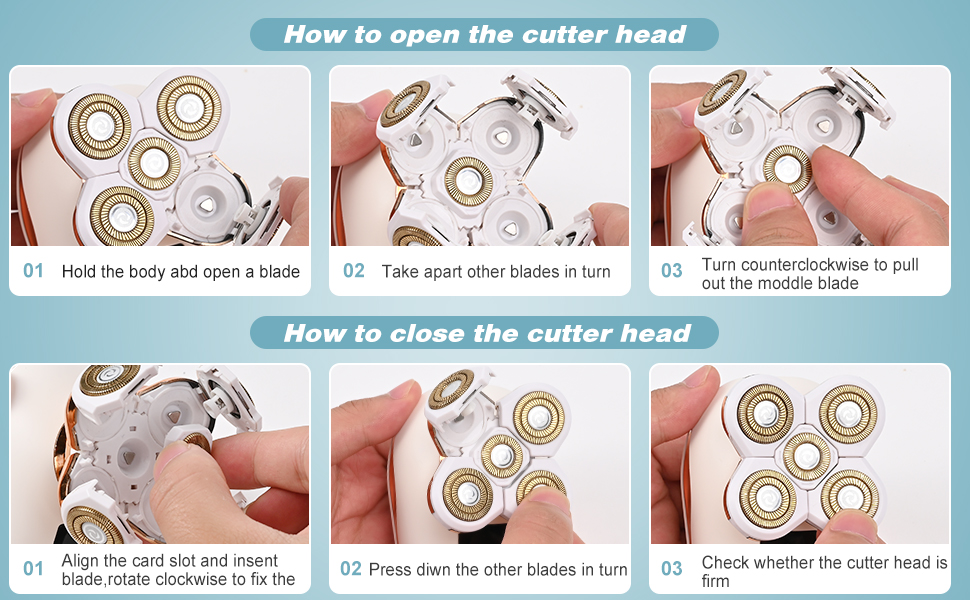 How to open the cutter head

01 Hold the body abd open a blade

02 Take apart other blades in turn

03 Turn counterclockwise to pull out the moddle blade

How to close the cutter head

01 Align the card slot and insent blade,rotate clockwise to fix the

02 Press diwn the other blades in turn

03 Check whether the cutter head is firm