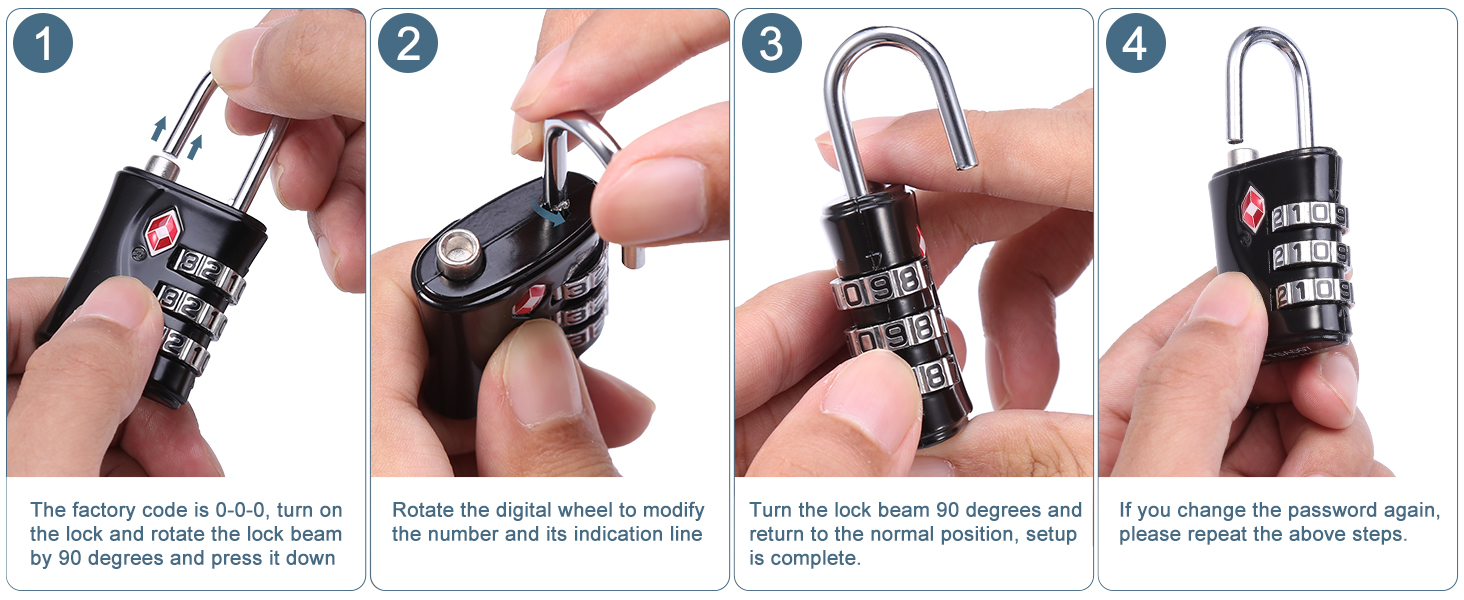 1

The factory code is 0-0-0, turn on the lock and rotate the lock beam by 90 degrees and press it down

2

Rotate the digital wheel to modify the number and its indication line

3

Turn the lock beam 90 degrees and return to the normal position, setup is complete.

4

If you change the password again, please repeat the above steps.