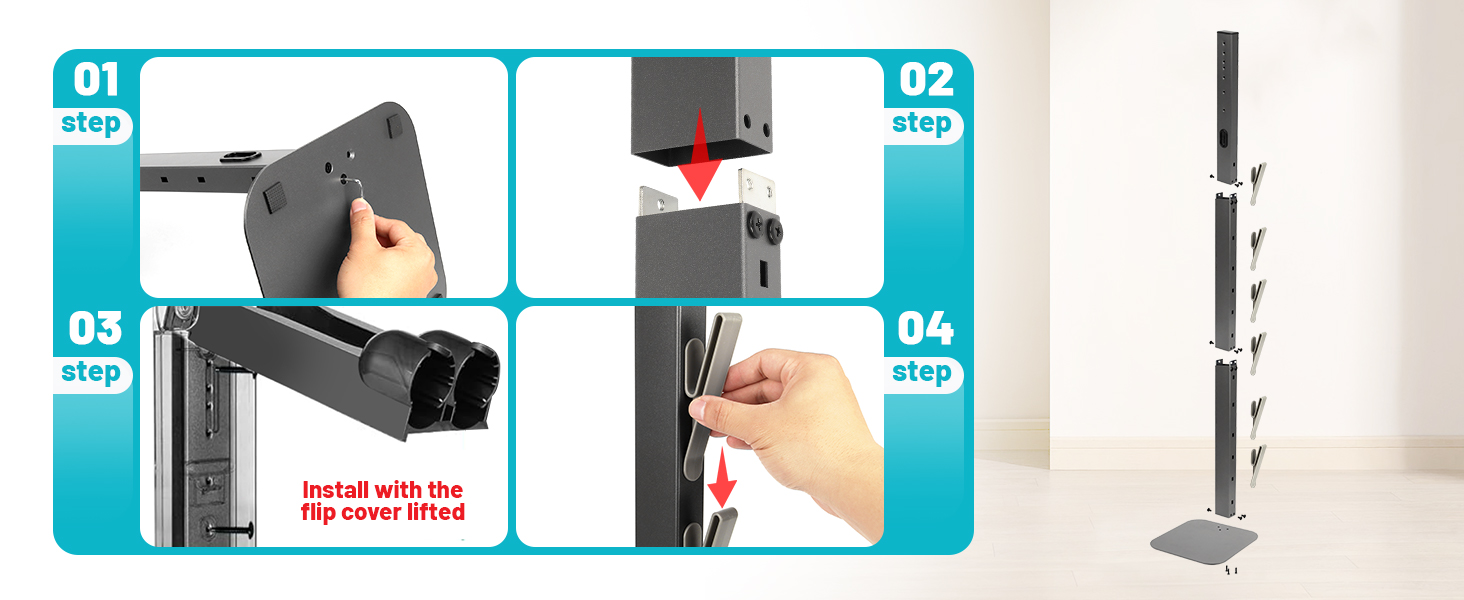 01
step

02
step

03
step

Install with the flip cover lifted

04
step