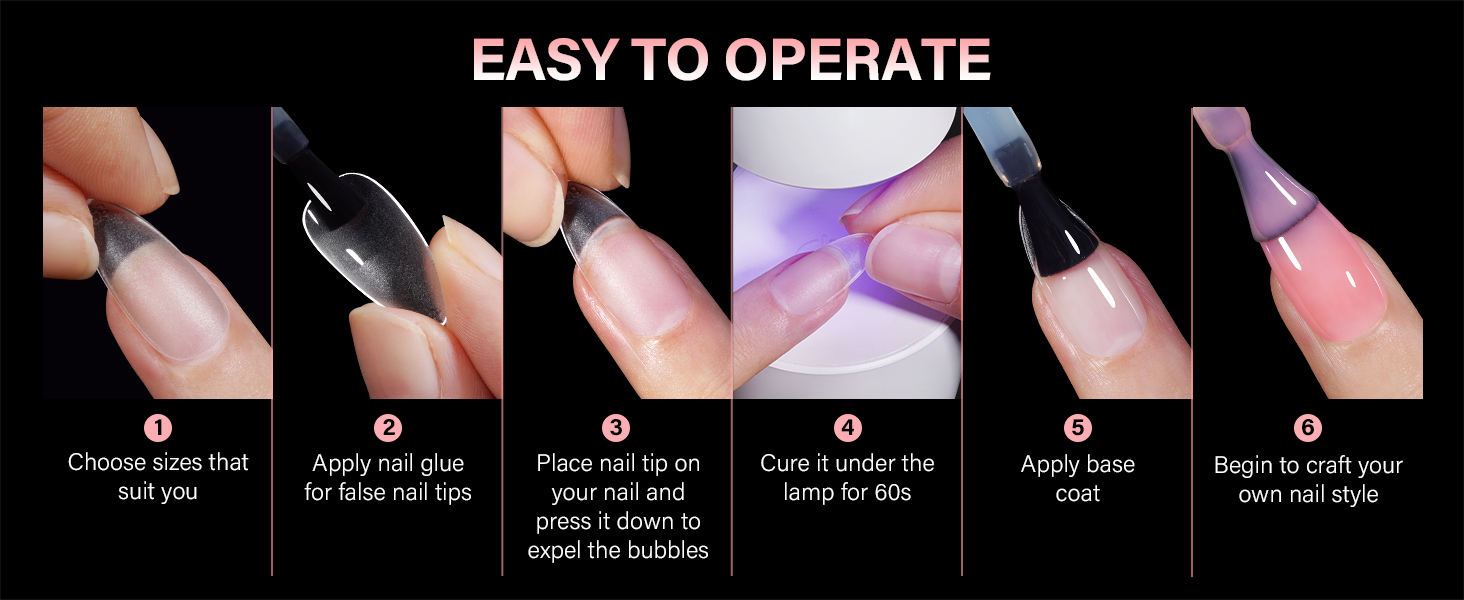 EASY TO OPERATE

1
Choose sizes that suit you

2
Apply nail glue for false nail tips

3
Place nail tip on your nail and press it down to expel the bubbles

4
Cure it under the lamp for 60s

5
Apply base coat

6
Begin to craft your own nail style