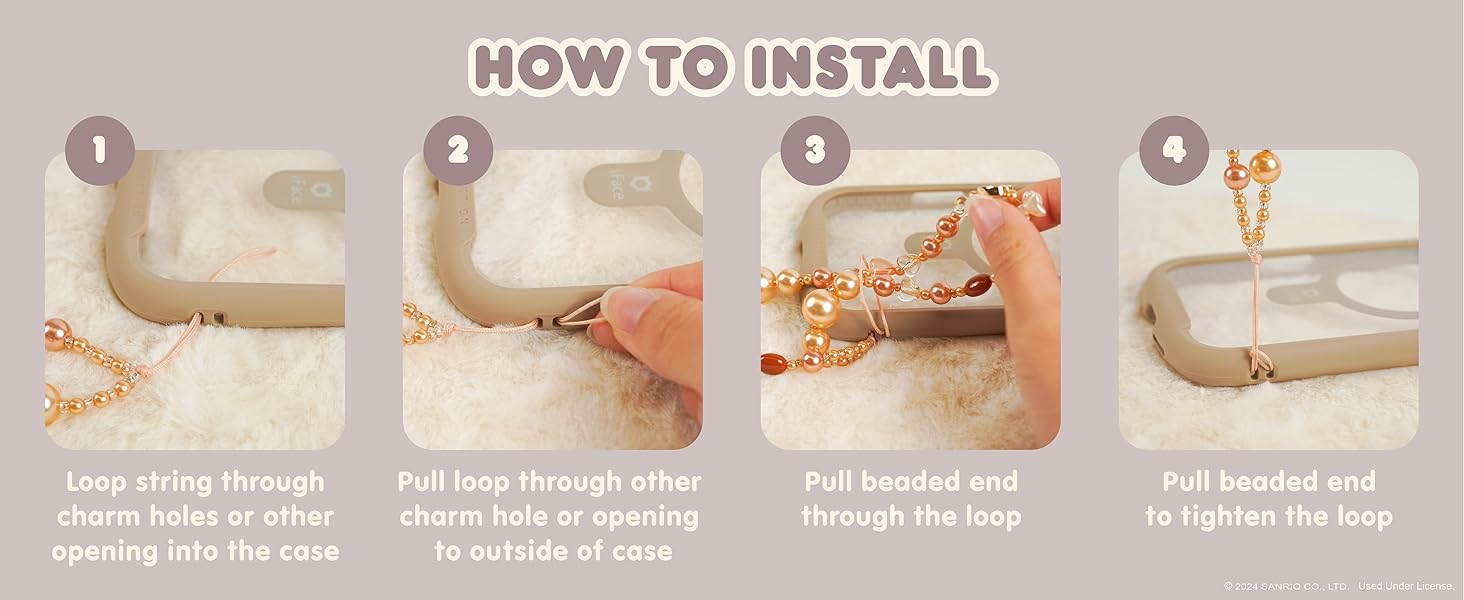 HOW TO INSTALL

1

iFace

Loop string through charm holes or other opening into the case

2

iFace

Pull loop through other charm hole or opening to outside of case

3

Pull beaded end through the loop

4

Pull beaded end to tighten the loop

© 2024 SANRIO CO., LTD. Used Under License.