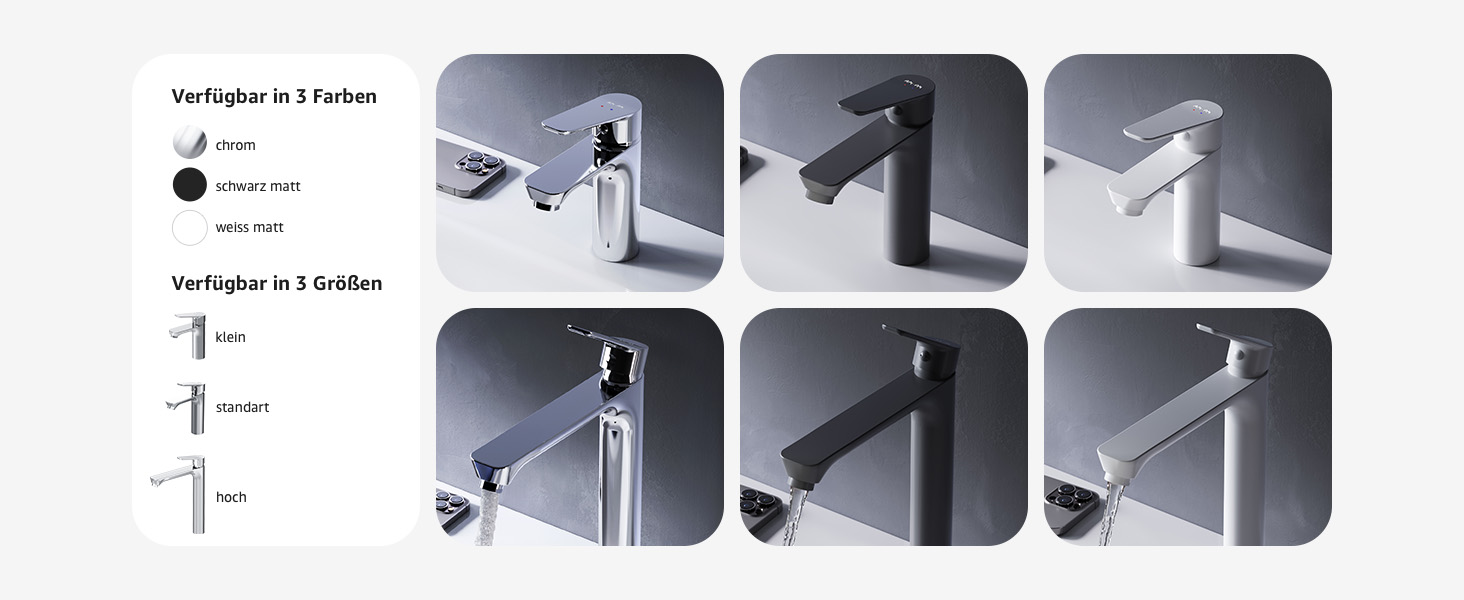 Verfügbar in 3 Farben

chrom

schwarz matt

weiss matt

Verfügbar in 3 Größen

klein

standart

hoch