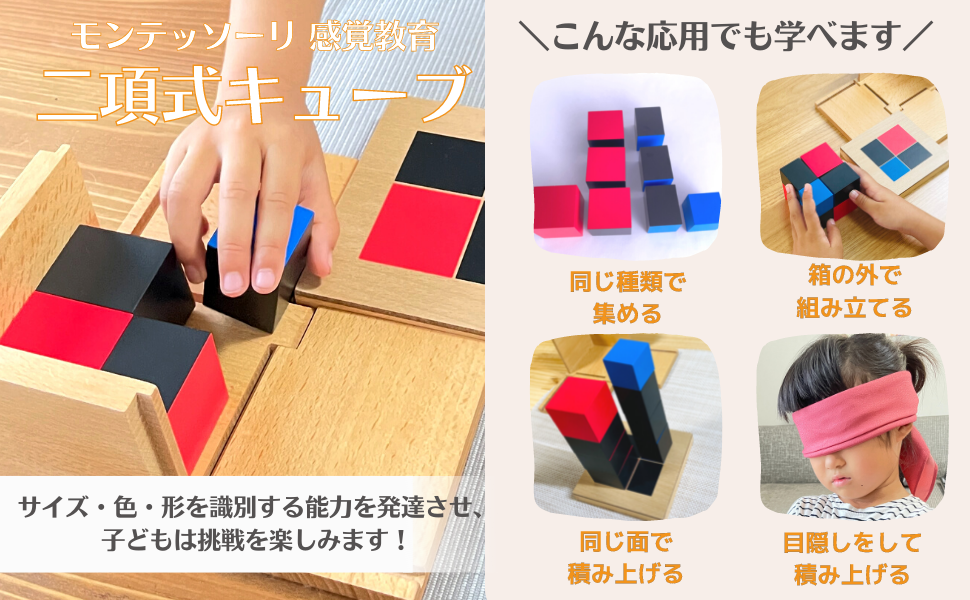 モンテッソーリ 感覚教育
二項式キューブ

サイズ・色・形を識別する能力を発達させ、子どもは挑戦を楽しみます！

＼こんな応用でも学べます／

同じ種類で集める

箱の外で組み立てる

同じ面で積み上げる

目隠しをして積み上げる