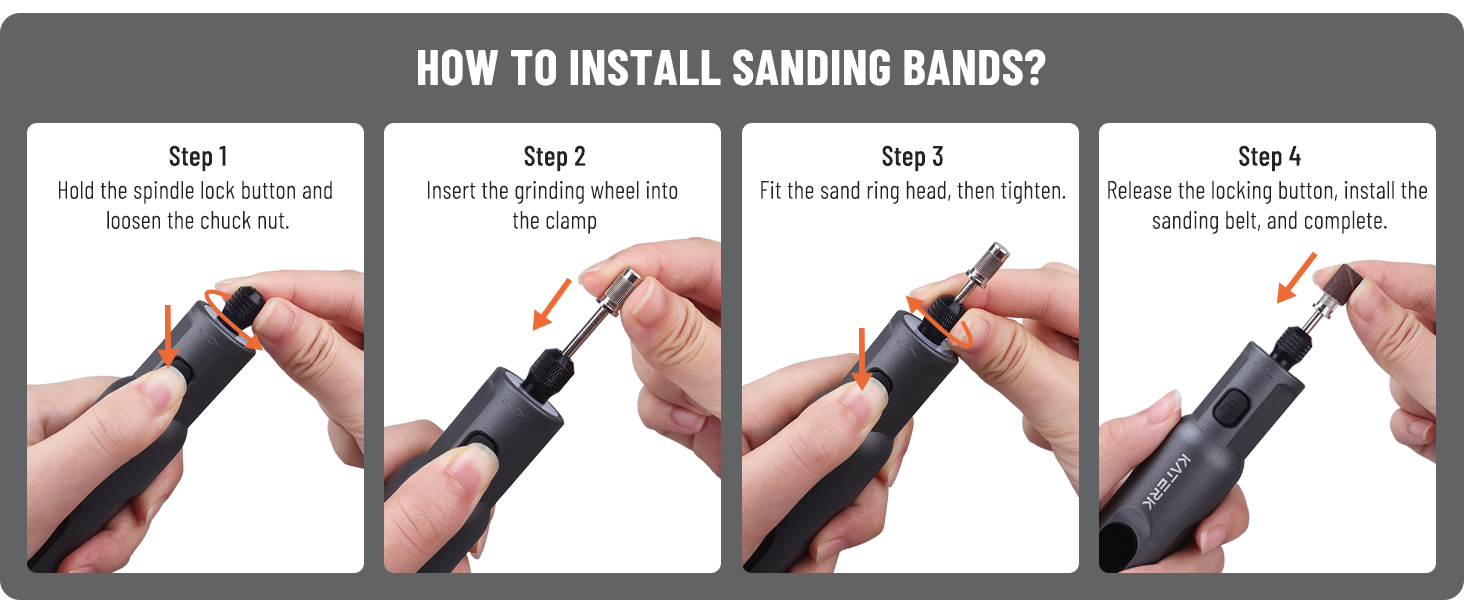 HOW TO INSTALL SANDING BANDS?

Step 1
Hold the spindle lock button and loosen the chuck nut.

Step 2
Insert the grinding wheel into the clamp

Step 3
Fit the sand ring head, then tighten.

Step 4
Release the locking button, install the sanding belt, and complete.

KATERK