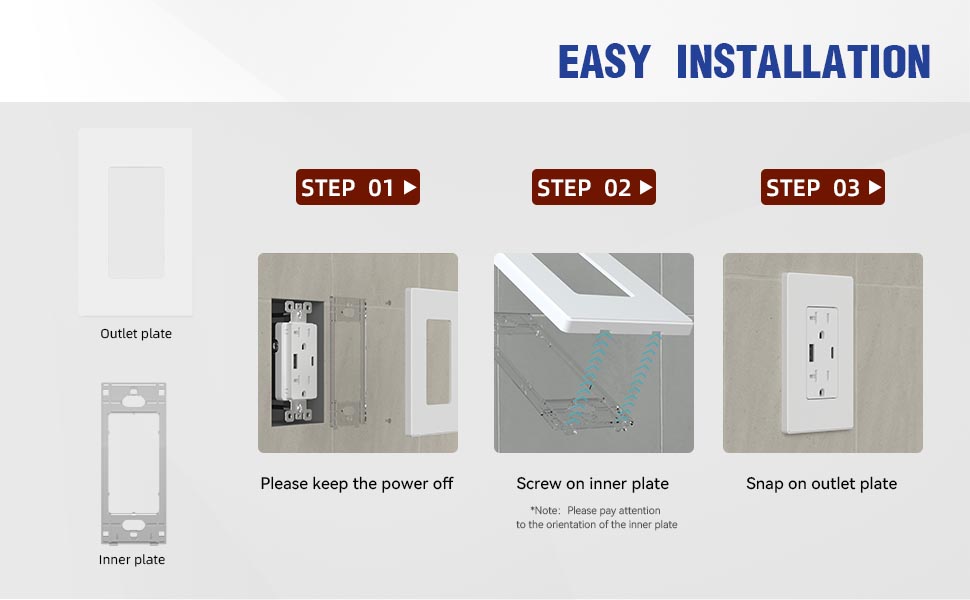 EASY INSTALLATION

Outlet plate

Inner plate

STEP 01

Please keep the power off

STEP 02

Screw on inner plate

*Note: Please pay attention to the orientation of the inner plate

STEP 03

Snap on outlet plate