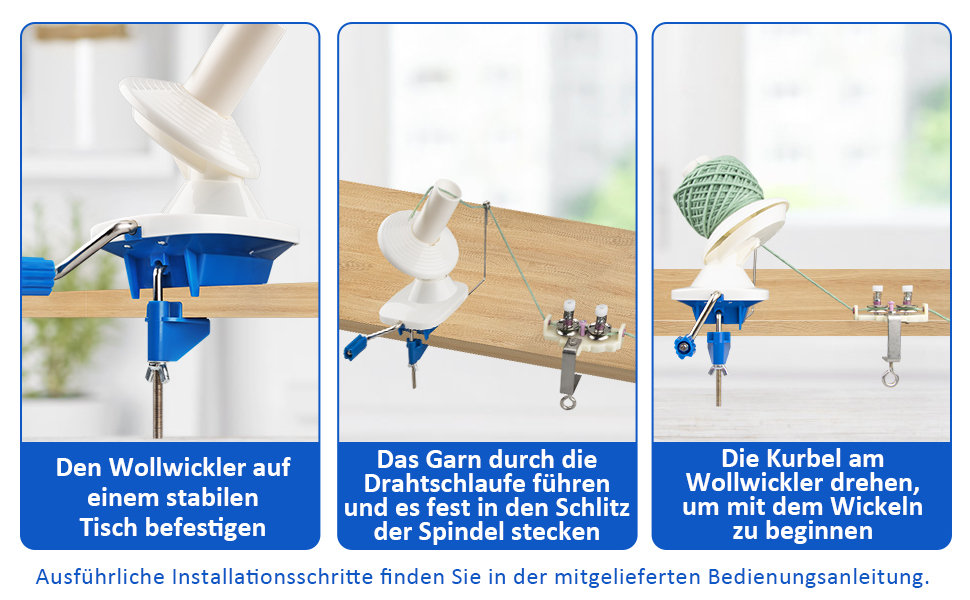 Den Wollwickler auf einem stabilen Tisch befestigen

Das Garn durch die Drahtschlaufe führen und es fest in den Schlitz der Spindel stecken

Die Kurbel am Wollwickler drehen, um mit dem Wickeln zu beginnen

Ausführliche Installationsschritte finden Sie in der mitgelieferten Bedienungsanleitung.