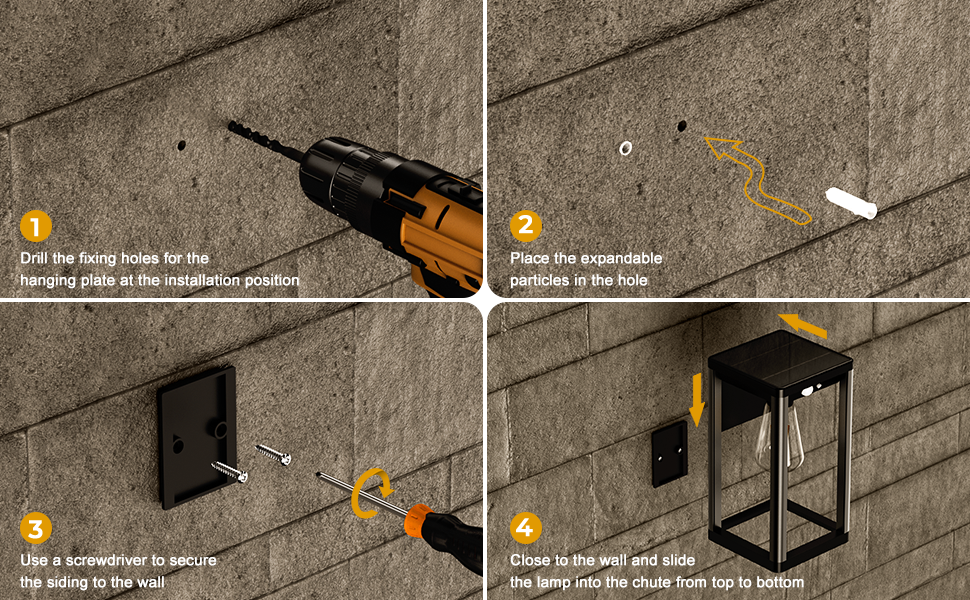 1
Drill the fixing holes for the hanging plate at the installation position

2
Place the expandable particles in the hole

3
Use a screwdriver to secure the siding to the wall

4
Close to the wall and slide the lamp into the chute from top to bottom